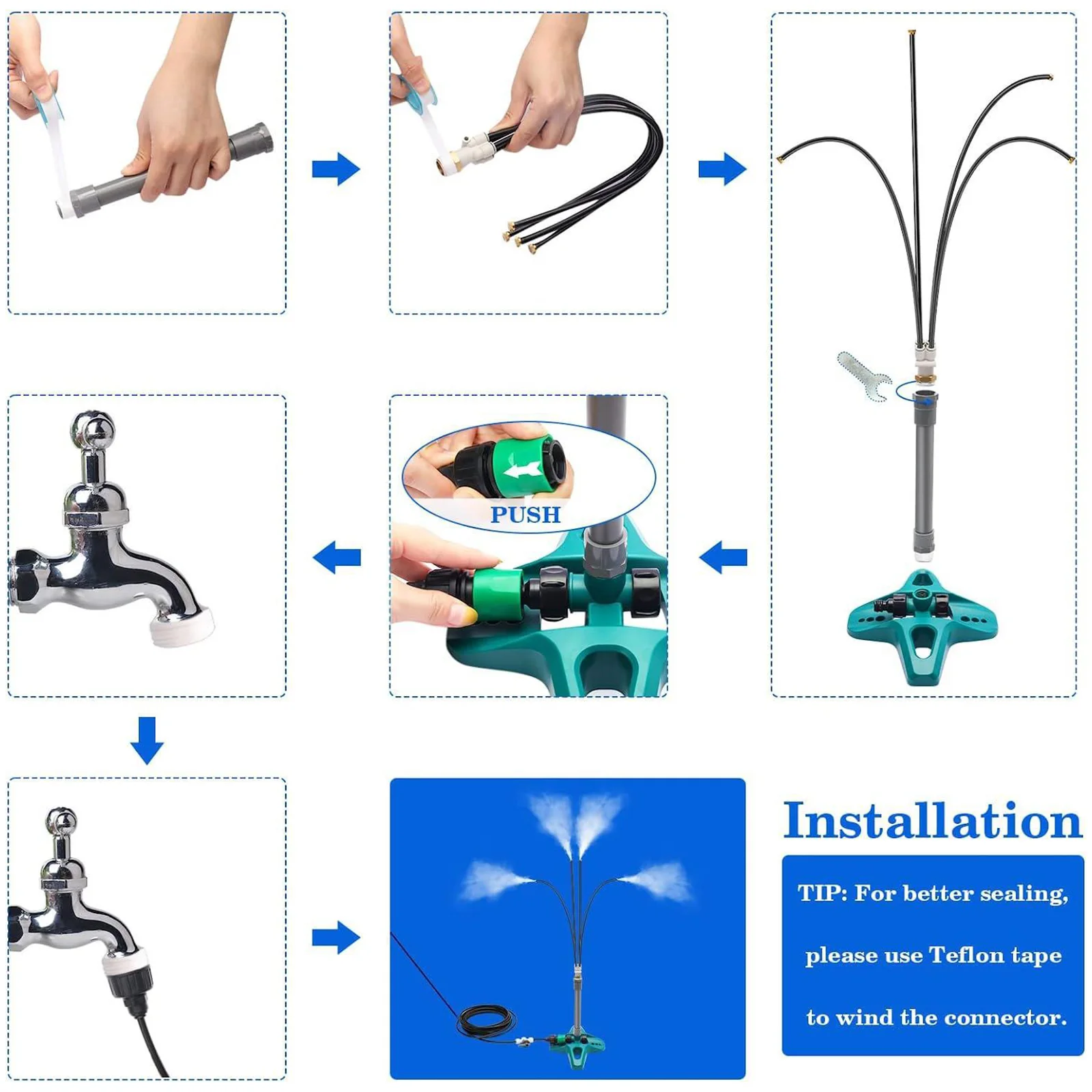 PUSH

Installation

TIP: For better sealing, please use Teflon tape to wind the connector.