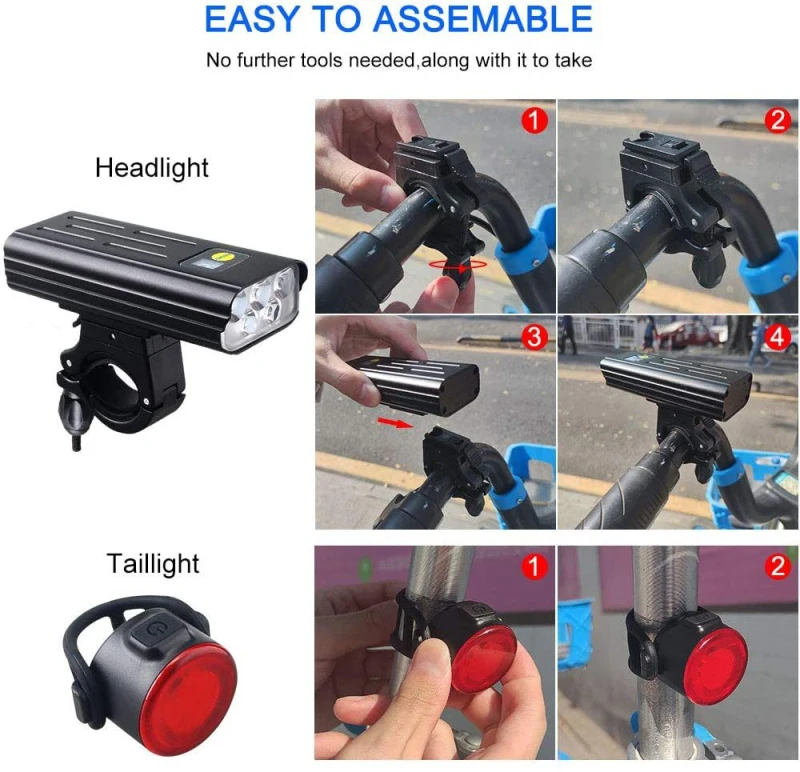 EASY TO ASSEMABLE

No further tools needed,along with it to take

Headlight

1

2

3

4

Taillight

1

2