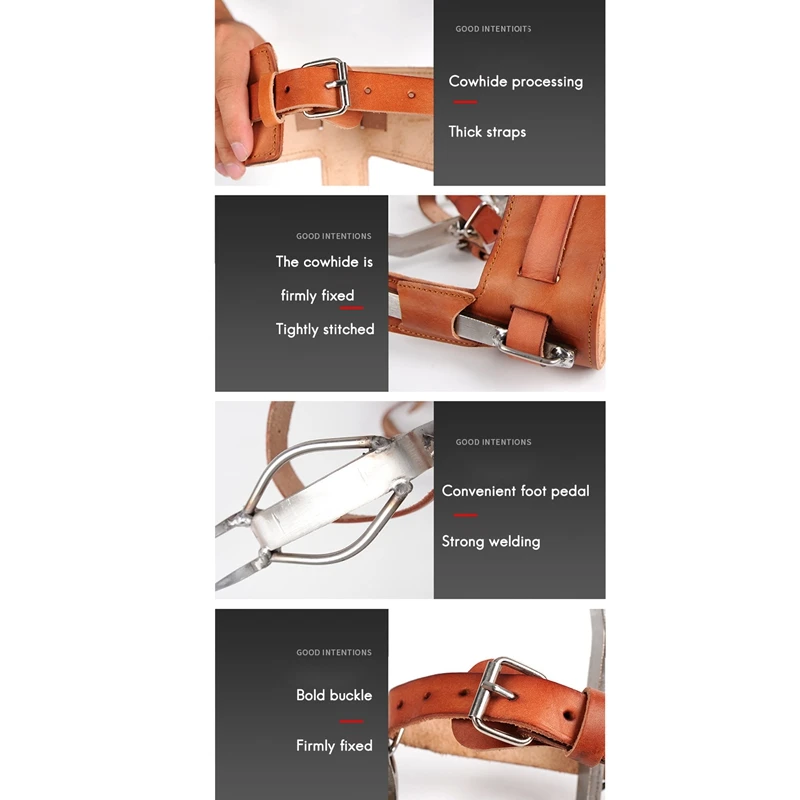 GOOD INTENTIOITS

Cowhide processing

Thick straps

GOOD INTENTIONS

The cowhide is

firmly fixed

Tightly stitched

GOOD INTENTIONS

Convenient foot pedal

Strong welding

GOOD INTENTIONS

Bold buckle

Firmly fixed