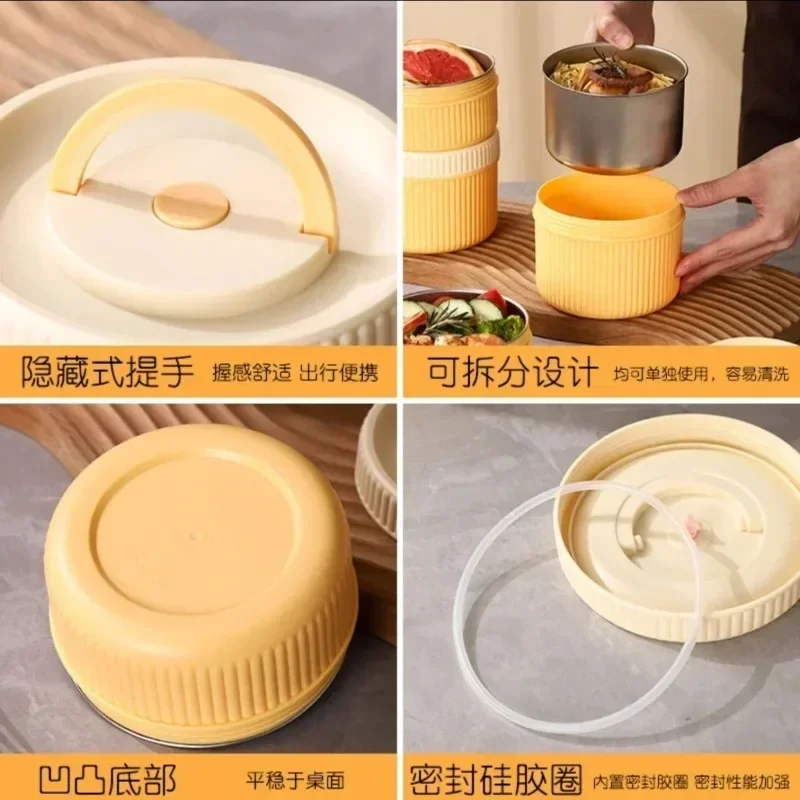 隐藏式提手 握感舒适 出行便携

可拆分设计 均可单独使用，容易清洗

凹凸底部 平稳于桌面

密封硅胶圈 内置密封胶圈 密封性能加强