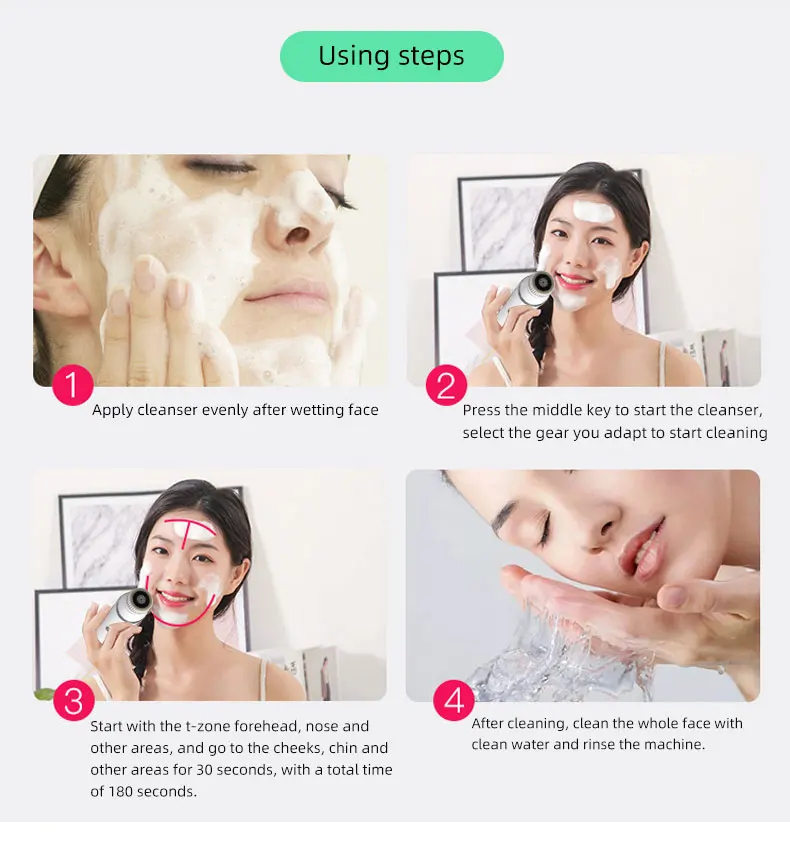 Using steps

1
Apply cleanser evenly after wetting face

2
Press the middle key to start the cleanser, select the gear you adapt to start cleaning

3
Start with the t-zone forehead, nose and other areas, and go to the cheeks, chin and other areas for 30 seconds, with a total time of 180 seconds.

4
After cleaning, clean the whole face with clean water and rinse the machine.