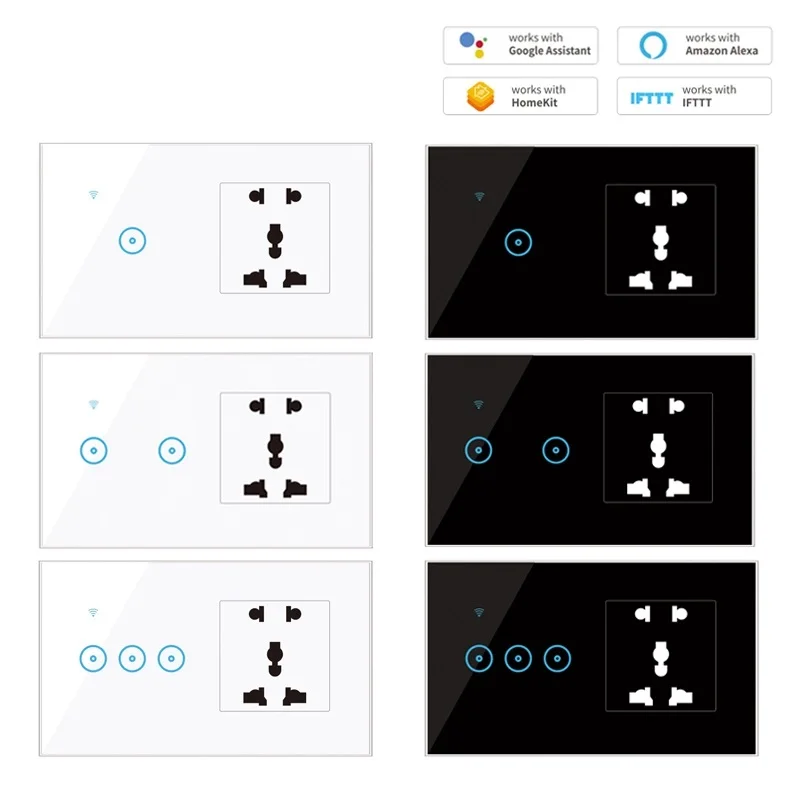 works with
Google Assistant

works with
Amazon Alexa

works with
HomeKit

IFTTT works with
IFTTT