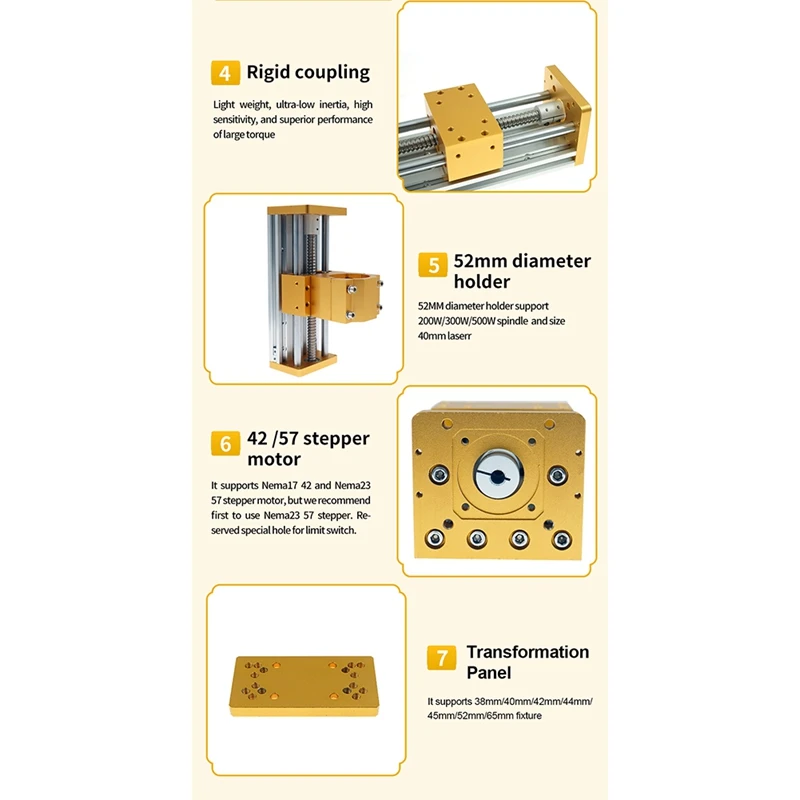 4 Rigid coupling

Light weight, ultra-low inertia, high sensitivity, and superior performance of large torque

5 52mm diameter holder

52MM diameter holder support 200W/300W/500W spindle and size 40mm laserr

6 42 /57 stepper motor

It supports Nema17 42 and Nema23 57 stepper motor, but we recommend first to use Nema23 57 stepper. Reserved special hole for limit switch.

7 Transformation Panel

It supports 38mm/40mm/42mm/44mm/45mm/52mm/65mm fixture