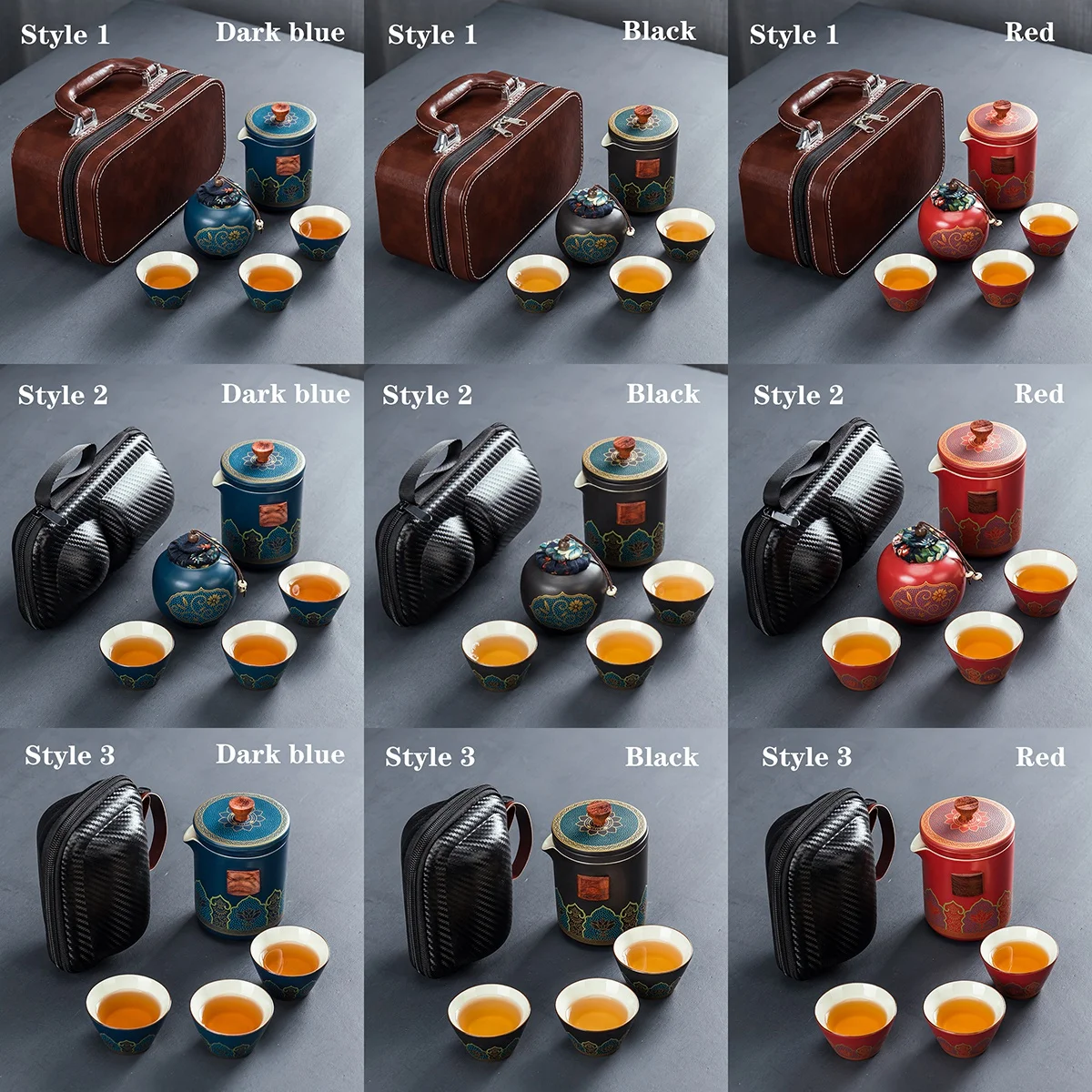 Style 1 Dark blue

Style 1 Black

Style 1 Red

Style 2 Dark blue

Style 2 Black

Style 2 Red

Style 3 Dark blue

Style 3 Black

Style 3 Red