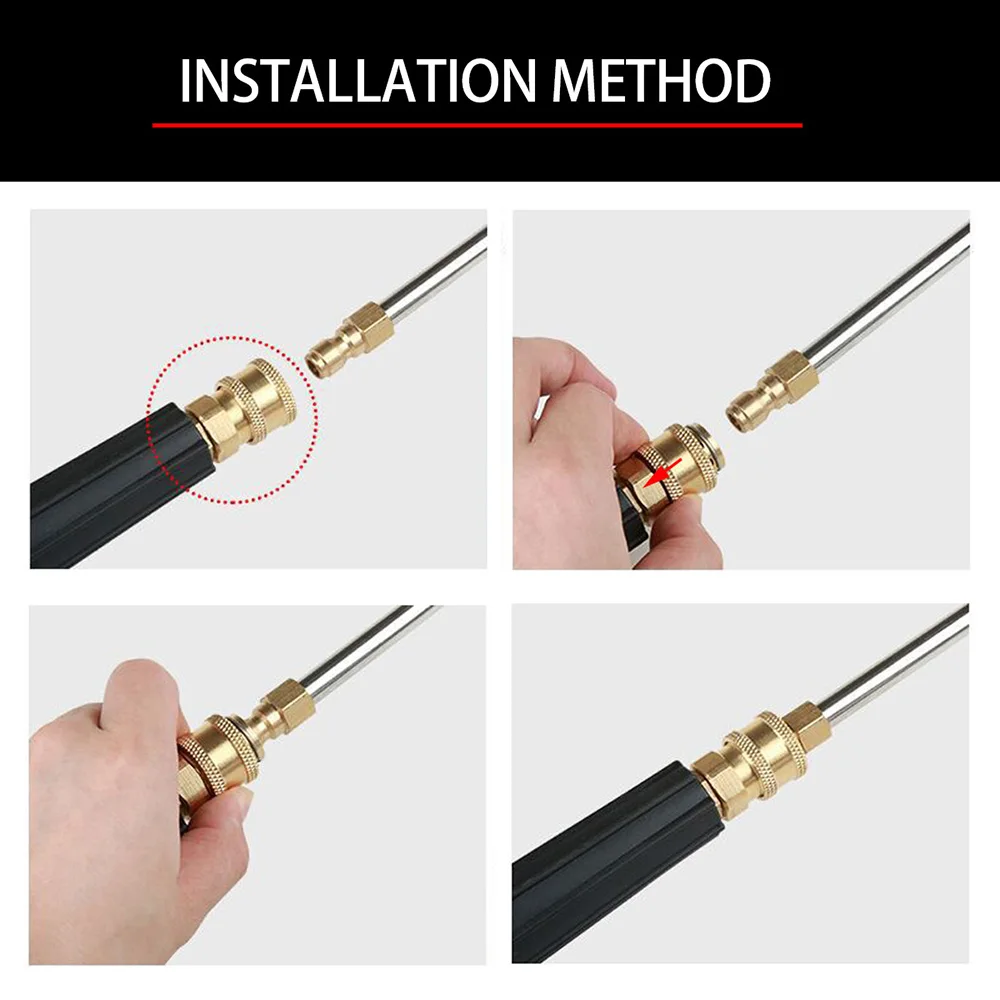 INSTALLATION METHOD