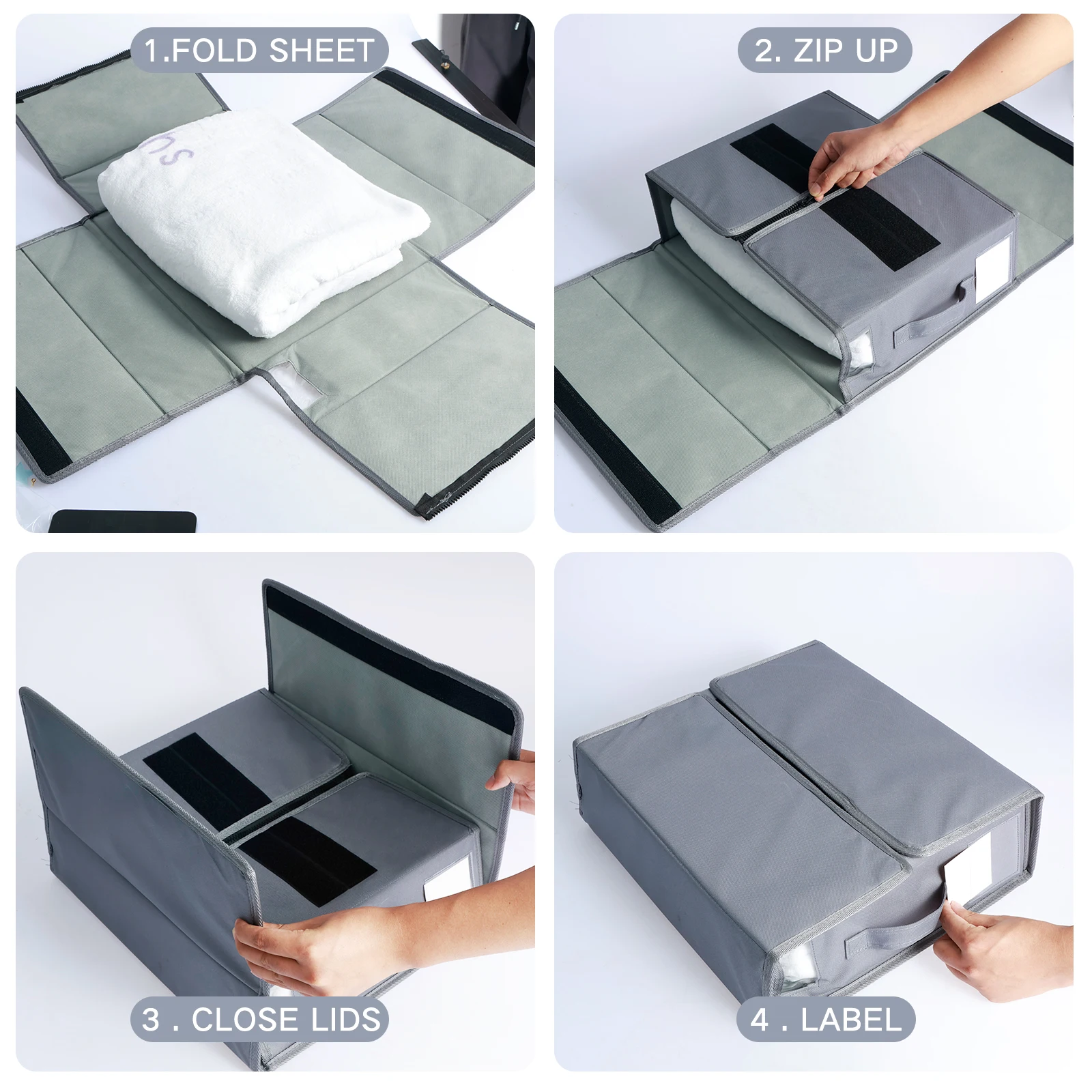 1.FOLD SHEET

2. ZIP UP

3 . CLOSE LIDS

4 . LABEL