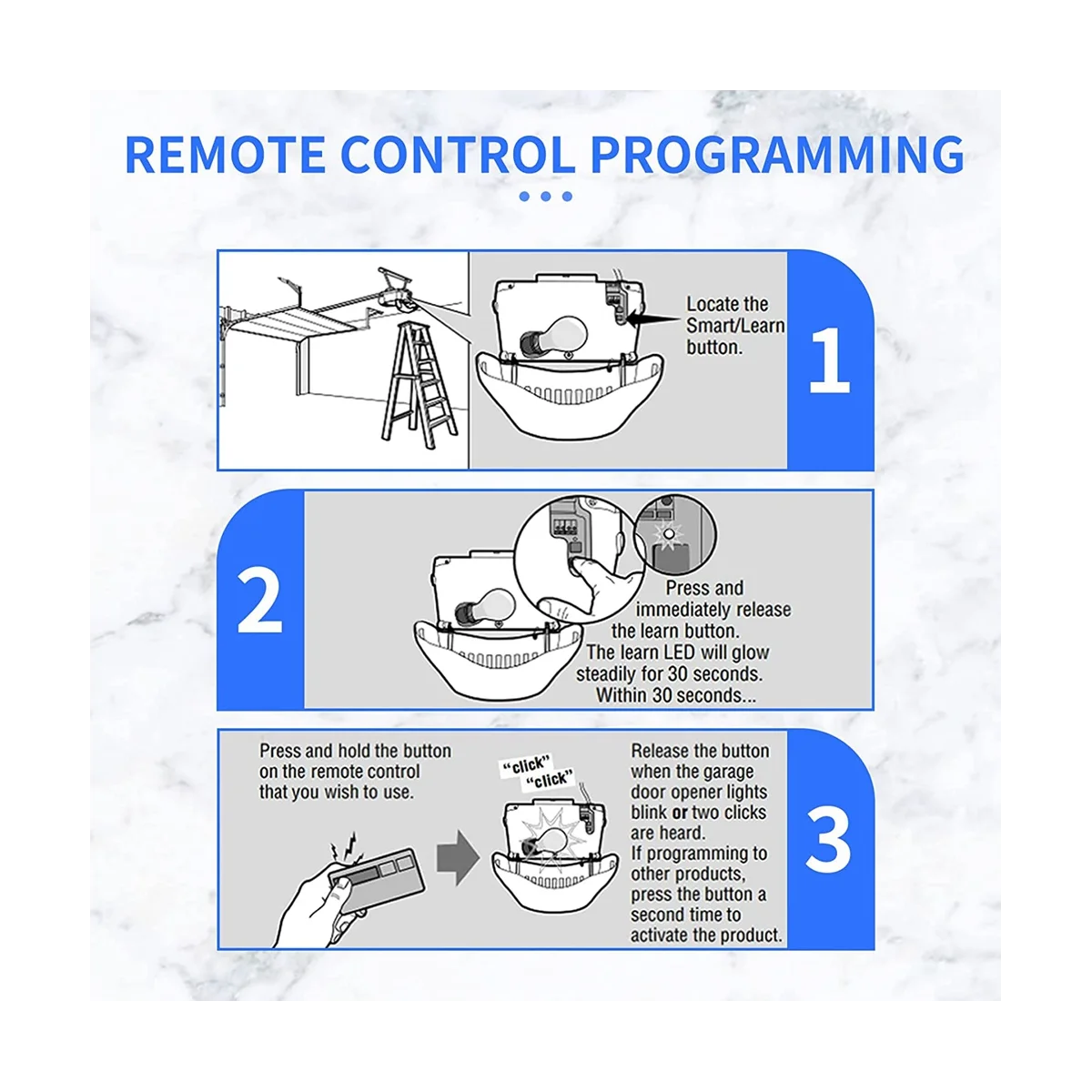 REMOTE CONTROL PROGRAMMING

Locate the Smart/Learn button.

1

2

Press and immediately release the learn button. The learn LED will glow steadily for 30 seconds. Within 30 seconds...

Press and hold the button on the remote control that you wish to use.

"click" "click"

Release the button when the garage door opener lights blink or two clicks are heard. If programming to other products, press the button a second time to activate the product.

3