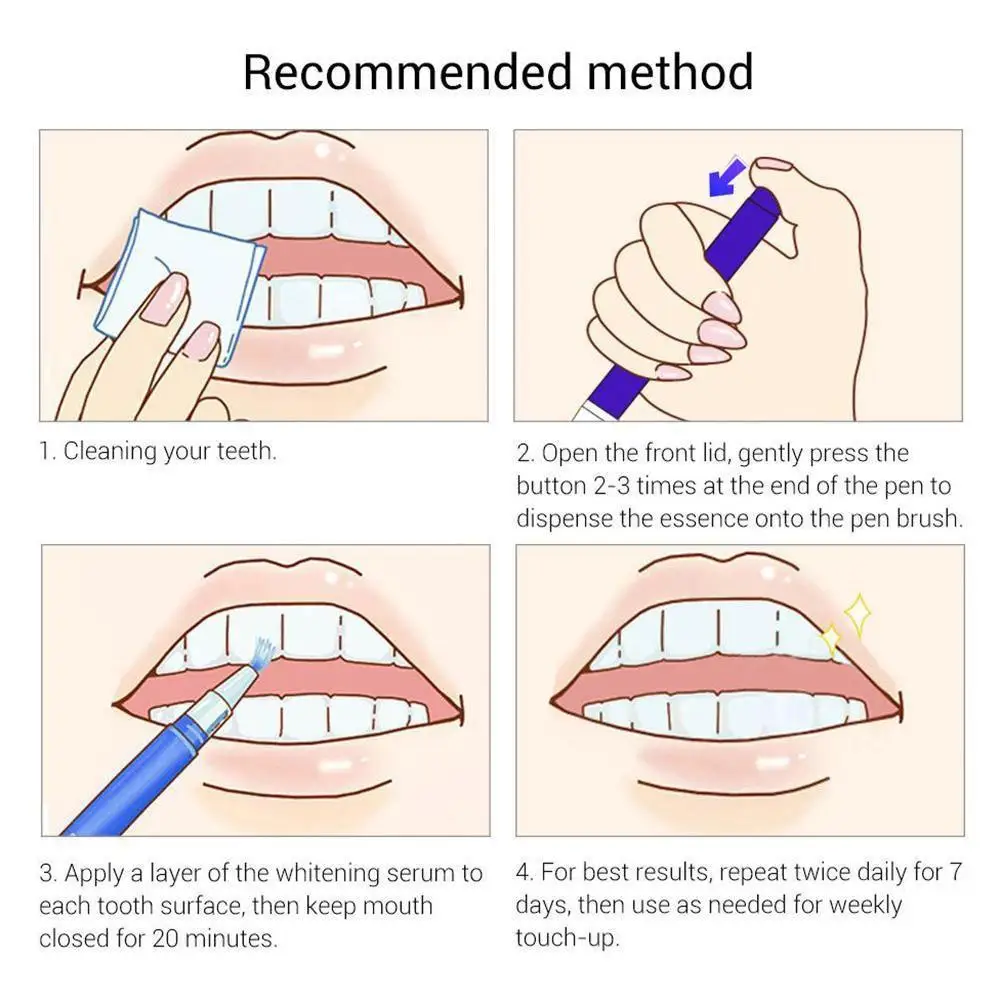 Recommended method

1. Cleaning your teeth.

2. Open the front lid, gently press the button 2-3 times at the end of the pen to dispense the essence onto the pen brush.

3. Apply a layer of the whitening serum to each tooth surface, then keep mouth closed for 20 minutes.

4. For best results, repeat twice daily for 7 days, then use as needed for weekly touch-up.