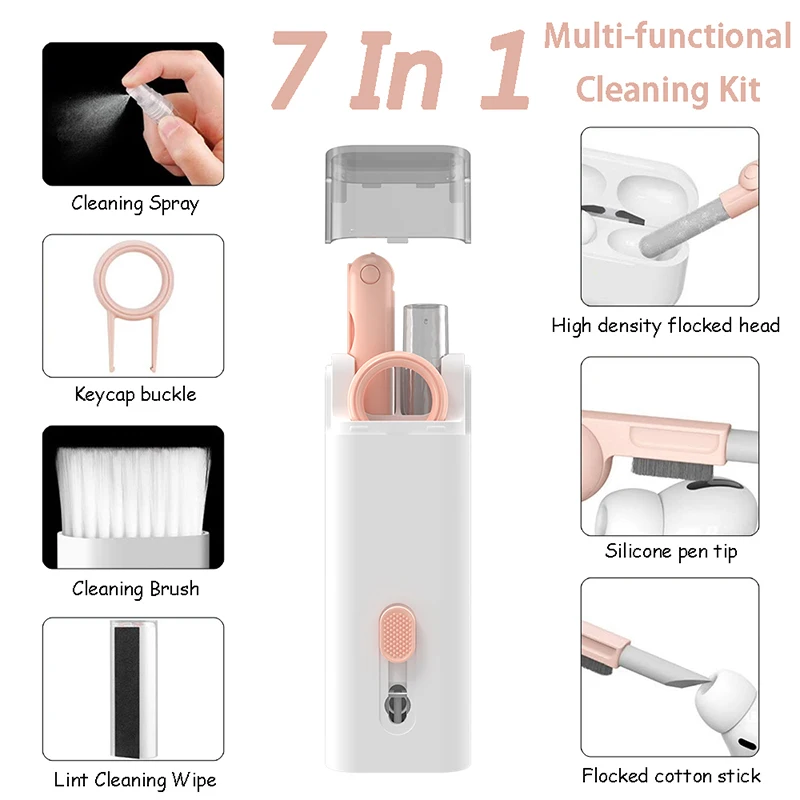 7 In 1 Multi-functional Cleaning Kit

Cleaning Spray

Keycap buckle

Cleaning Brush

Lint Cleaning Wipe

High density flocked head

Silicone pen tip

Flocked cotton stick