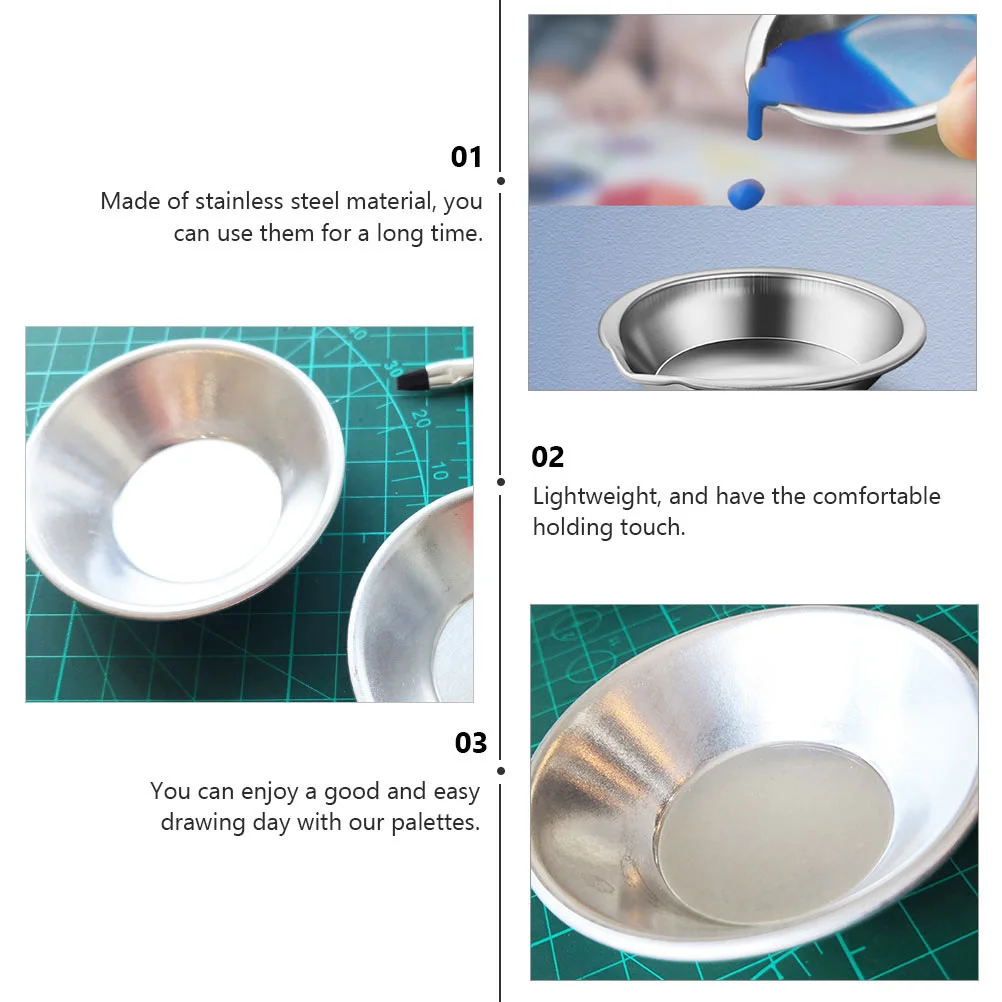 01

Made of stainless steel material, you can use them for a long time.

30
20
10

02

Lightweight, and have the comfortable holding touch.

03

You can enjoy a good and easy drawing day with our palettes.