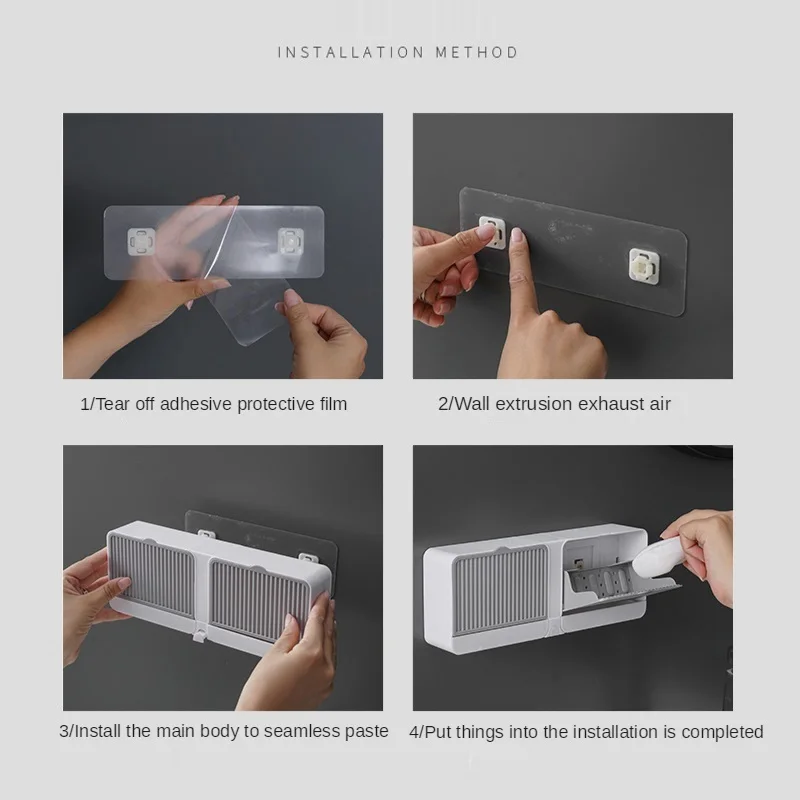 INSTALLATION METHOD

1/Tear off adhesive protective film

2/Wall extrusion exhaust air

3/Install the main body to seamless paste

4/Put things into the installation is completed