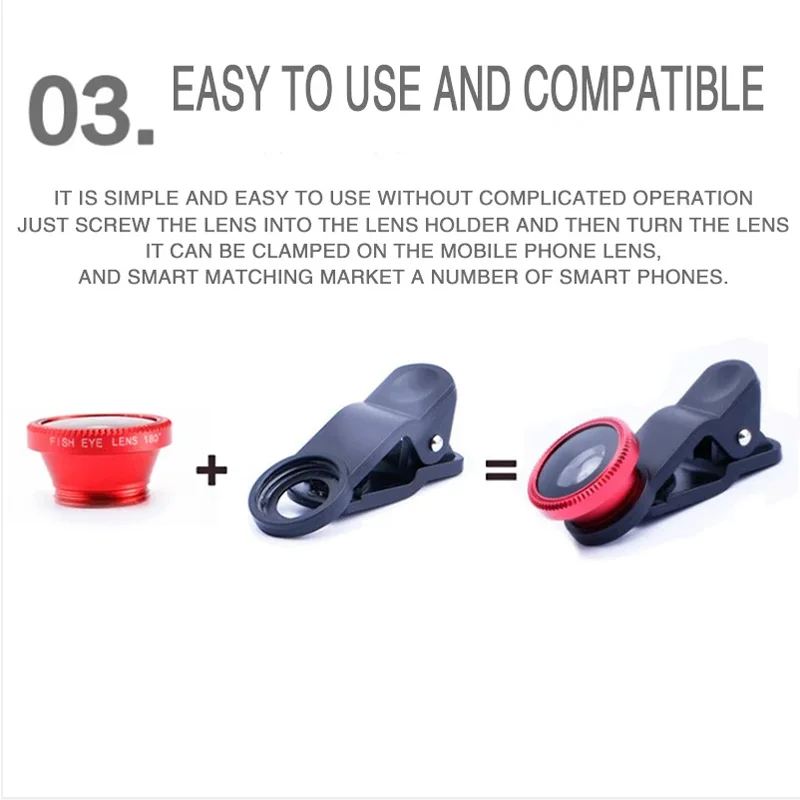 03. EASY TO USE AND COMPATIBLE

IT IS SIMPLE AND EASY TO USE WITHOUT COMPLICATED OPERATION
JUST SCREW THE LENS INTO THE LENS HOLDER AND THEN TURN THE LENS
IT CAN BE CLAMPED ON THE MOBILE PHONE LENS,
AND SMART MATCHING MARKET A NUMBER OF SMART PHONES.

FISH EYE LENS 180°

+

=