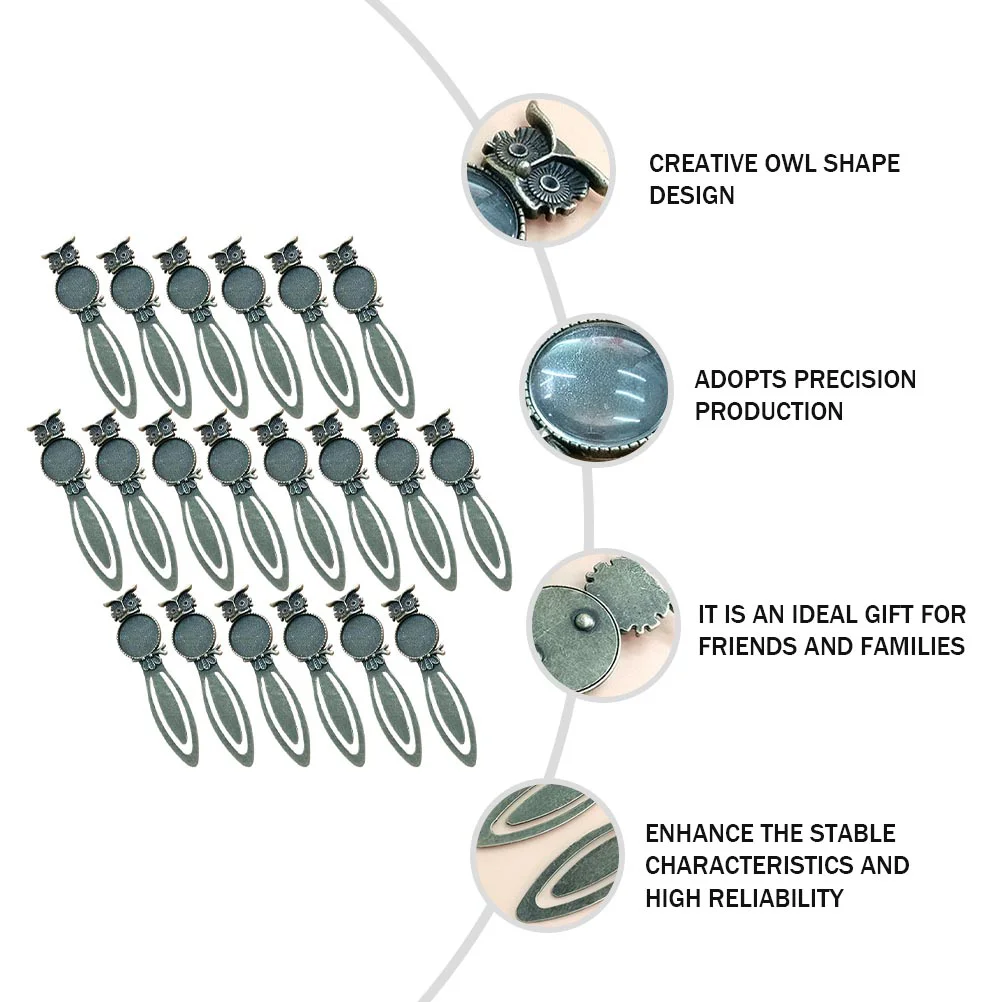 CREATIVE OWL SHAPE DESIGN

ADOPTS PRECISION PRODUCTION

IT IS AN IDEAL GIFT FOR FRIENDS AND FAMILIES

ENHANCE THE STABLE CHARACTERISTICS AND HIGH RELIABILITY