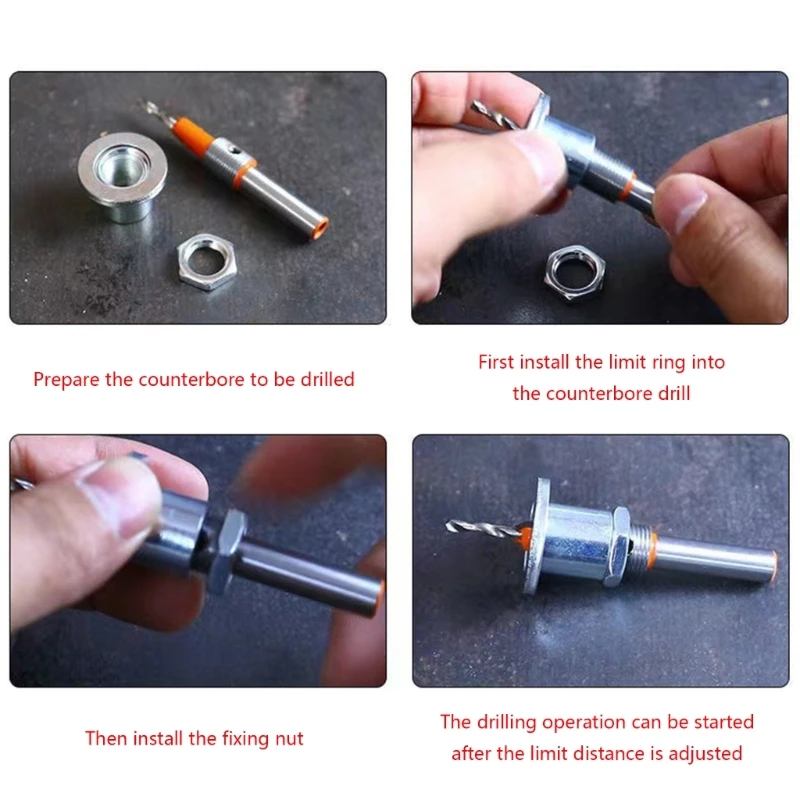 Prepare the counterbore to be drilled

First install the limit ring into the counterbore drill

Then install the fixing nut

The drilling operation can be started after the limit distance is adjusted