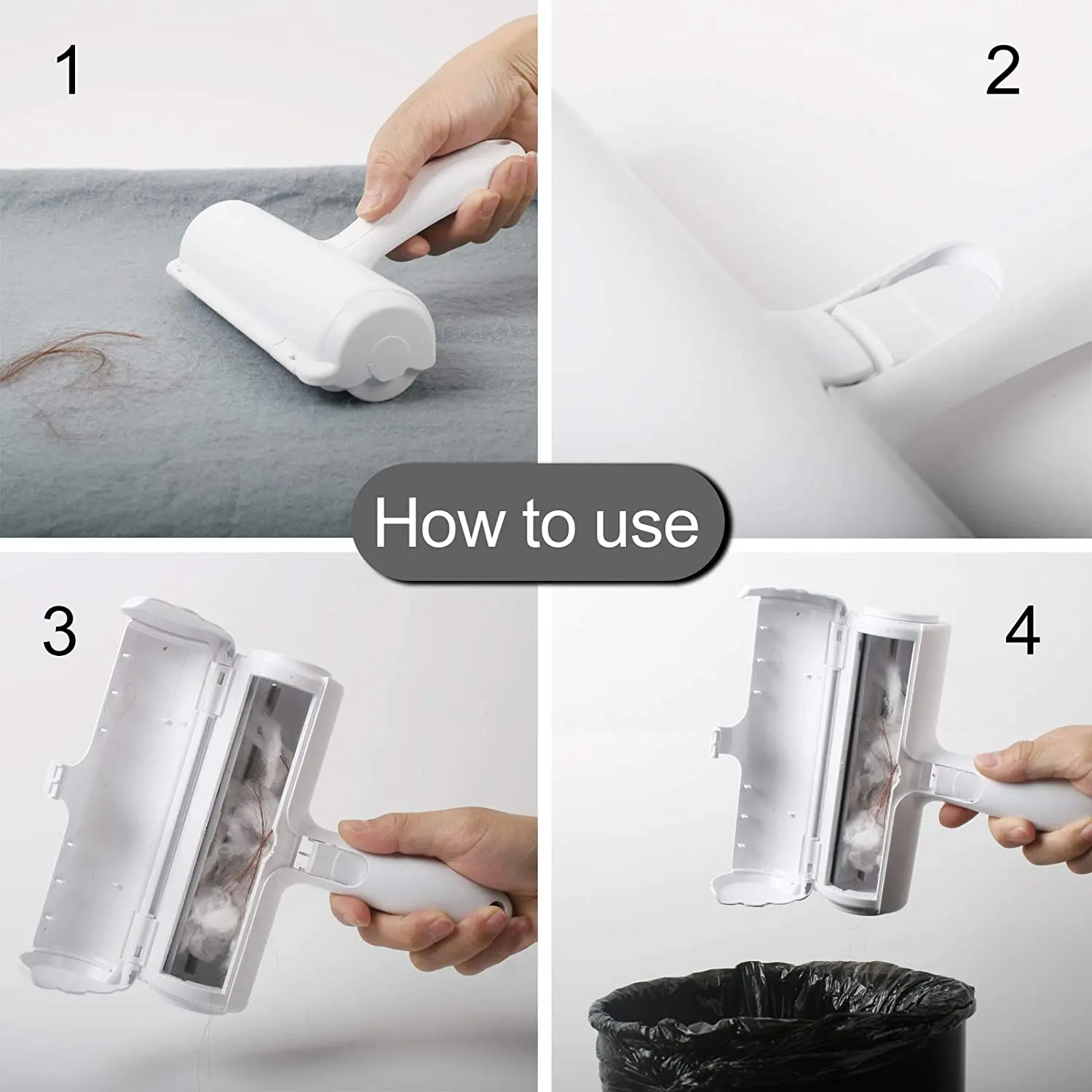 1

2

How to use

3

4