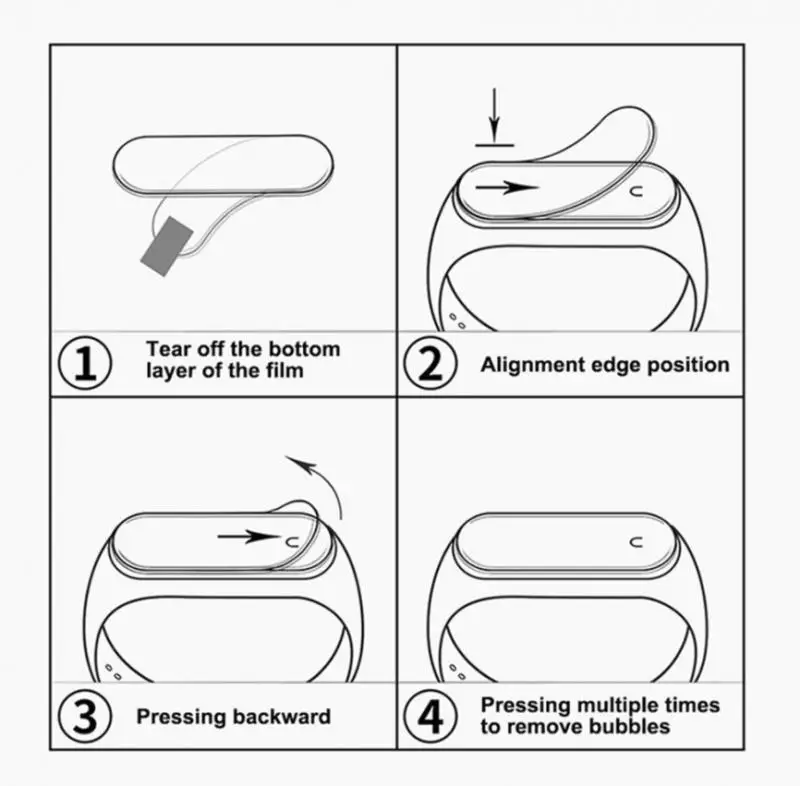 1 Tear off the bottom layer of the film

2 Alignment edge position

3 Pressing backward

4 Pressing multiple times to remove bubbles