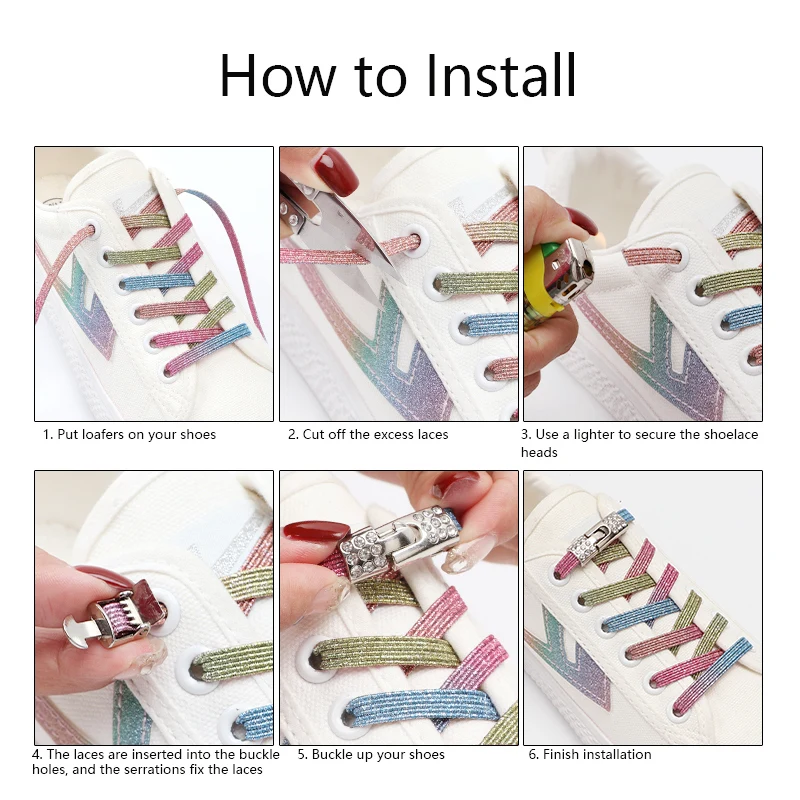 How to Install

1. Put loafers on your shoes

2. Cut off the excess laces

3. Use a lighter to secure the shoelace heads

4. The laces are inserted into the buckle holes, and the serrations fix the laces

5. Buckle up your shoes

6. Finish installation