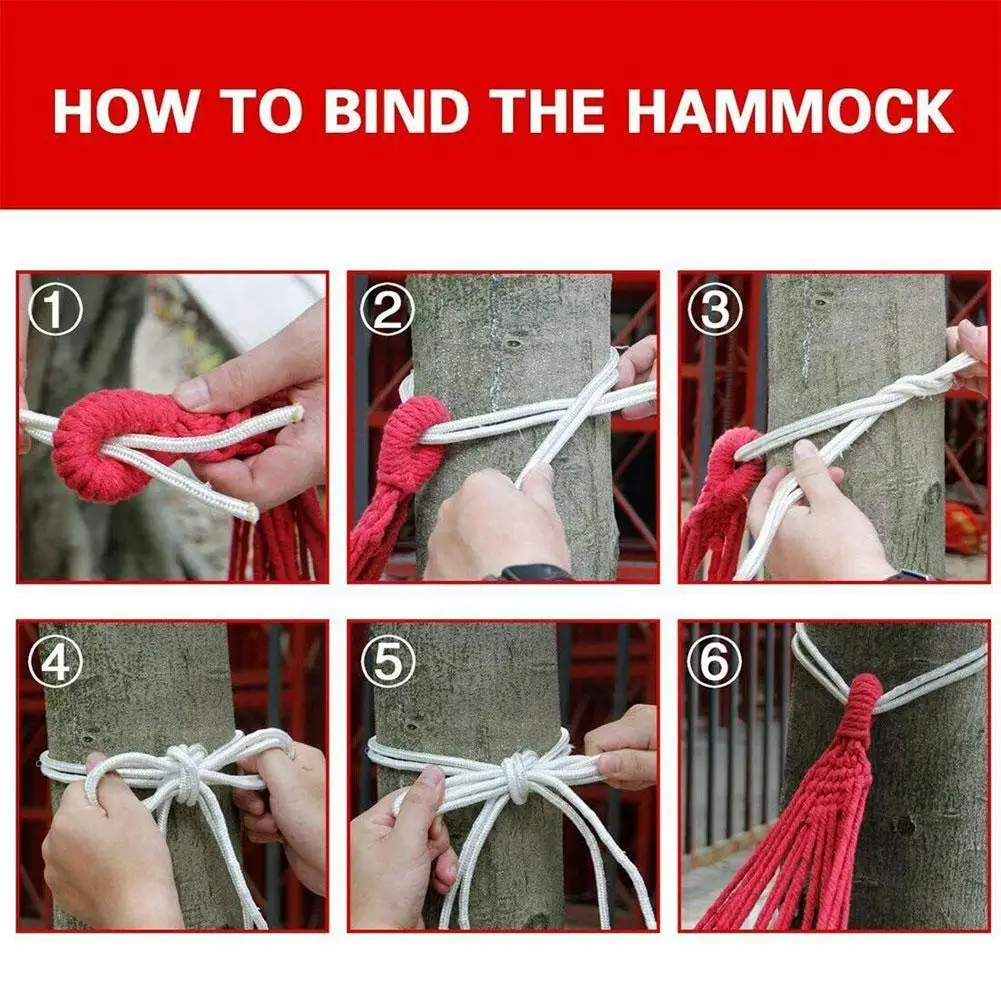 HOW TO BIND THE HAMMOCK

①

②

③

④

⑤

⑥