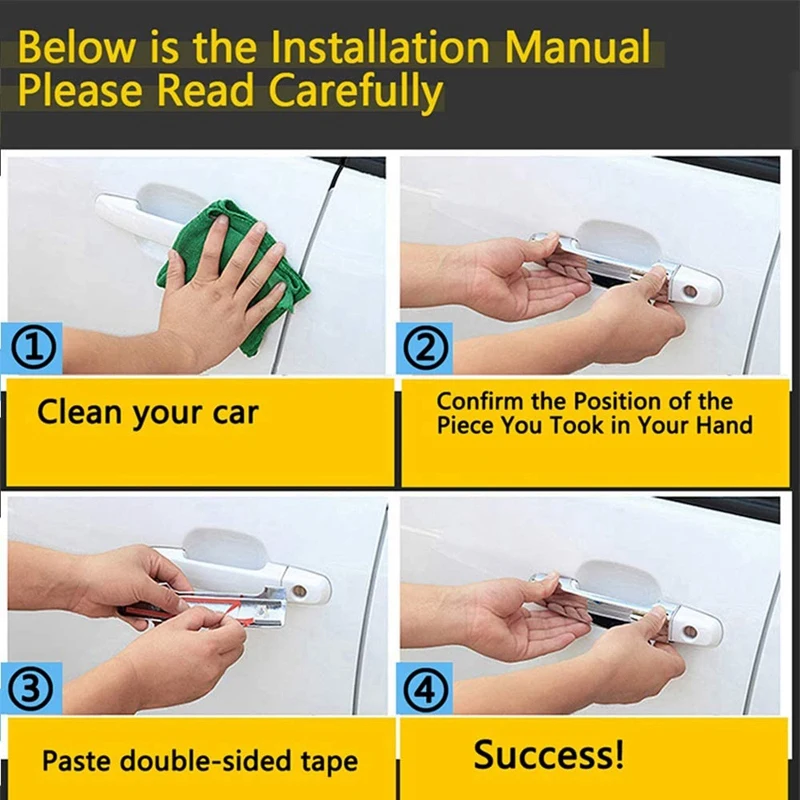 Below is the Installation Manual
Please Read Carefully

①

Clean your car

②

Confirm the Position of the Piece You Took in Your Hand

③

Paste double-sided tape

④

Success!