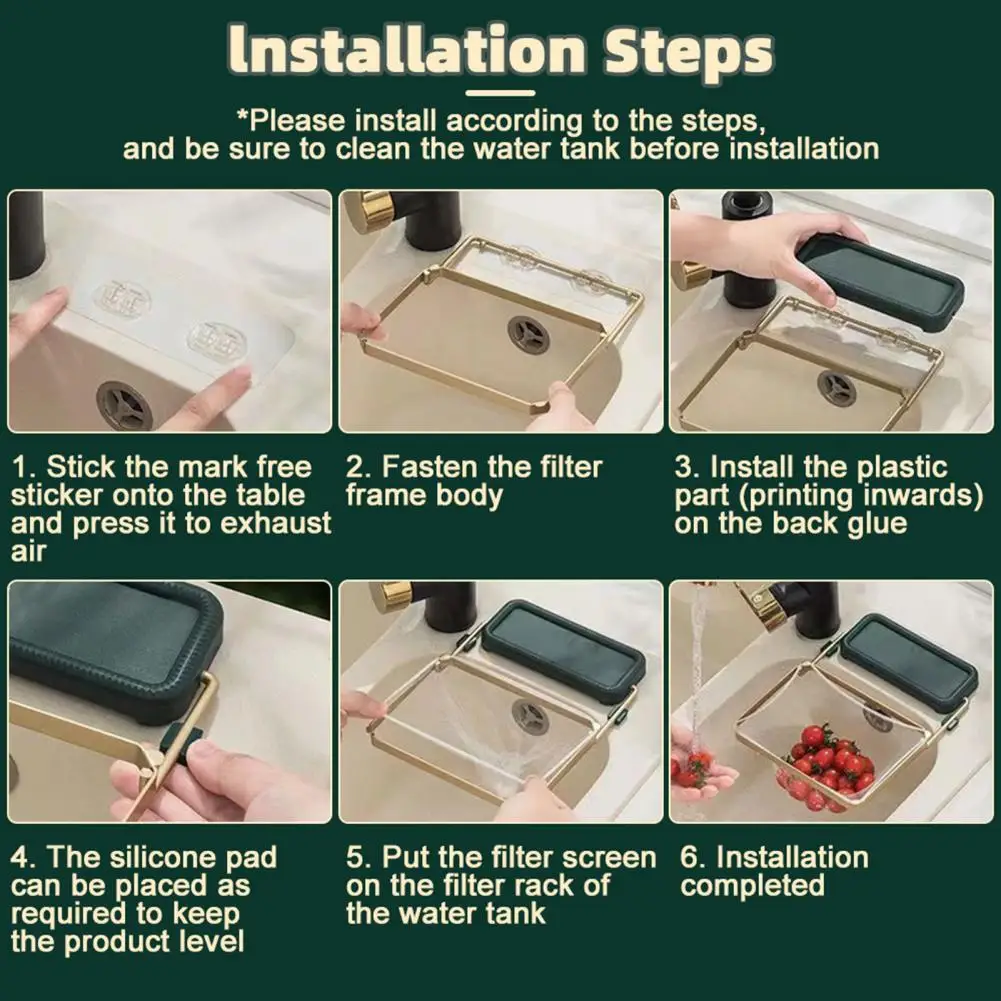 Installation Steps

*Please install according to the steps, and be sure to clean the water tank before installation

1. Stick the mark free sticker onto the table and press it to exhaust air

2. Fasten the filter frame body

3. Install the plastic part (printing inwards) on the back glue

4. The silicone pad can be placed as required to keep the product level

5. Put the filter screen on the filter rack of the water tank

6. Installation completed