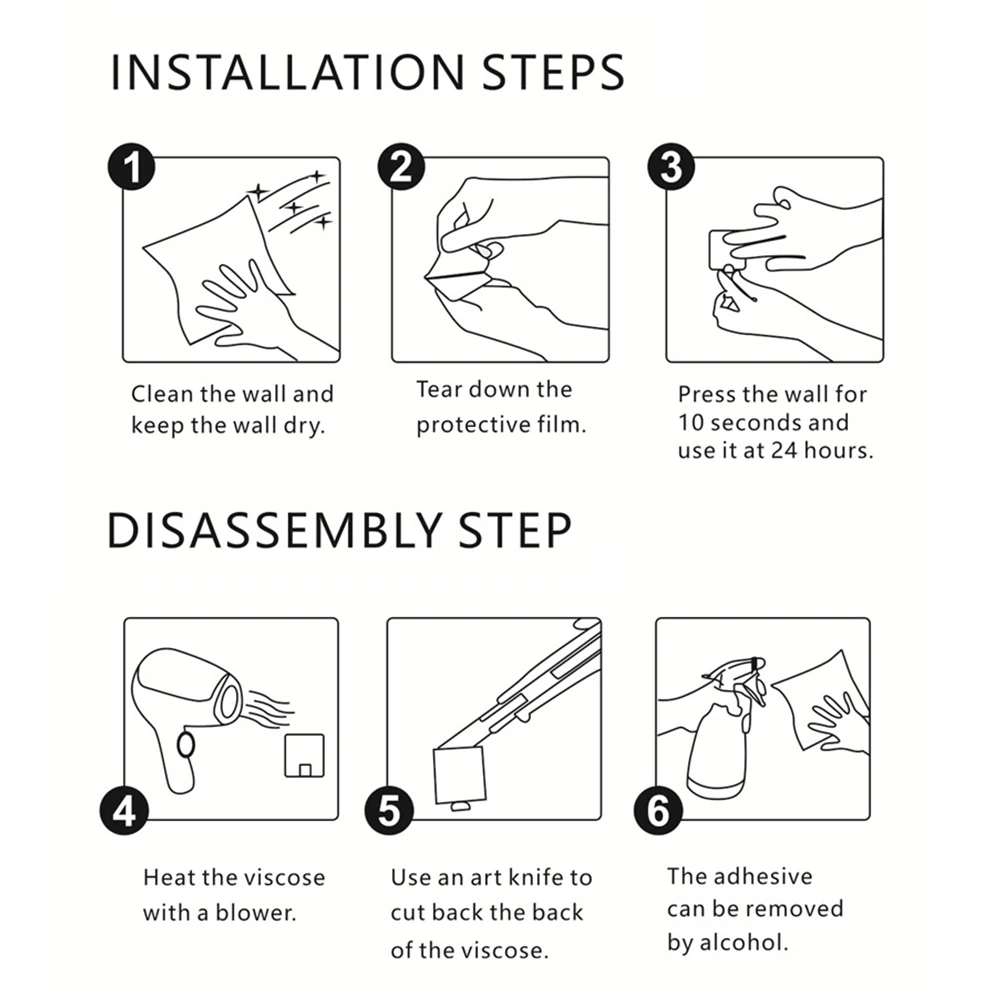 INSTALLATION STEPS

1

Clean the wall and keep the wall dry.

2

Tear down the protective film.

3

Press the wall for 10 seconds and use it at 24 hours.

DISASSEMBLY STEP

4

Heat the viscose with a blower.

5

Use an art knife to cut back the back of the viscose.

6

The adhesive can be removed by alcohol.