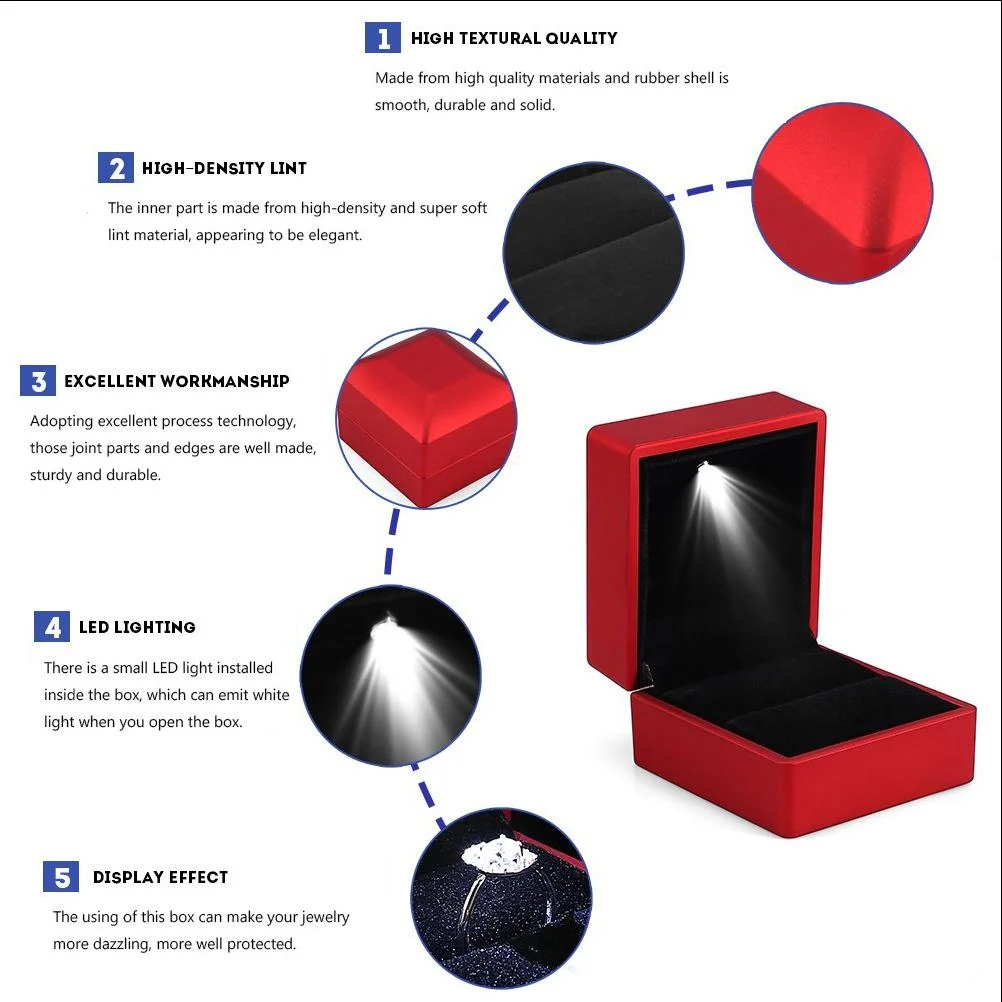 1 HIGH TEXTURAL QUALITY

Made from high quality materials and rubber shell is smooth, durable and solid.

2 HIGH-DENSITY LINT

The inner part is made from high-density and super soft lint material, appearing to be elegant.

3 EXCELLENT WORKMANSHIP

Adopting excellent process technology, those joint parts and edges are well made, sturdy and durable.

4 LED LIGHTING

There is a small LED light installed inside the box, which can emit white light when you open the box.

5 DISPLAY EFFECT

The using of this box can make your jewelry more dazzling, more well protected.