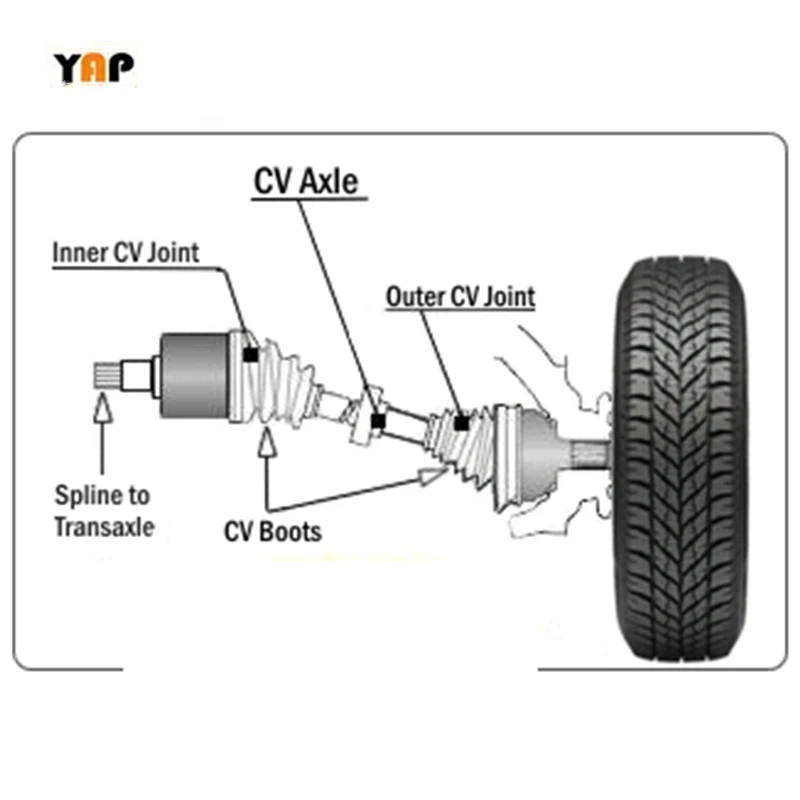 YAP

CV Axle

Inner CV Joint

Outer CV Joint

Spline to Transaxle

CV Boots