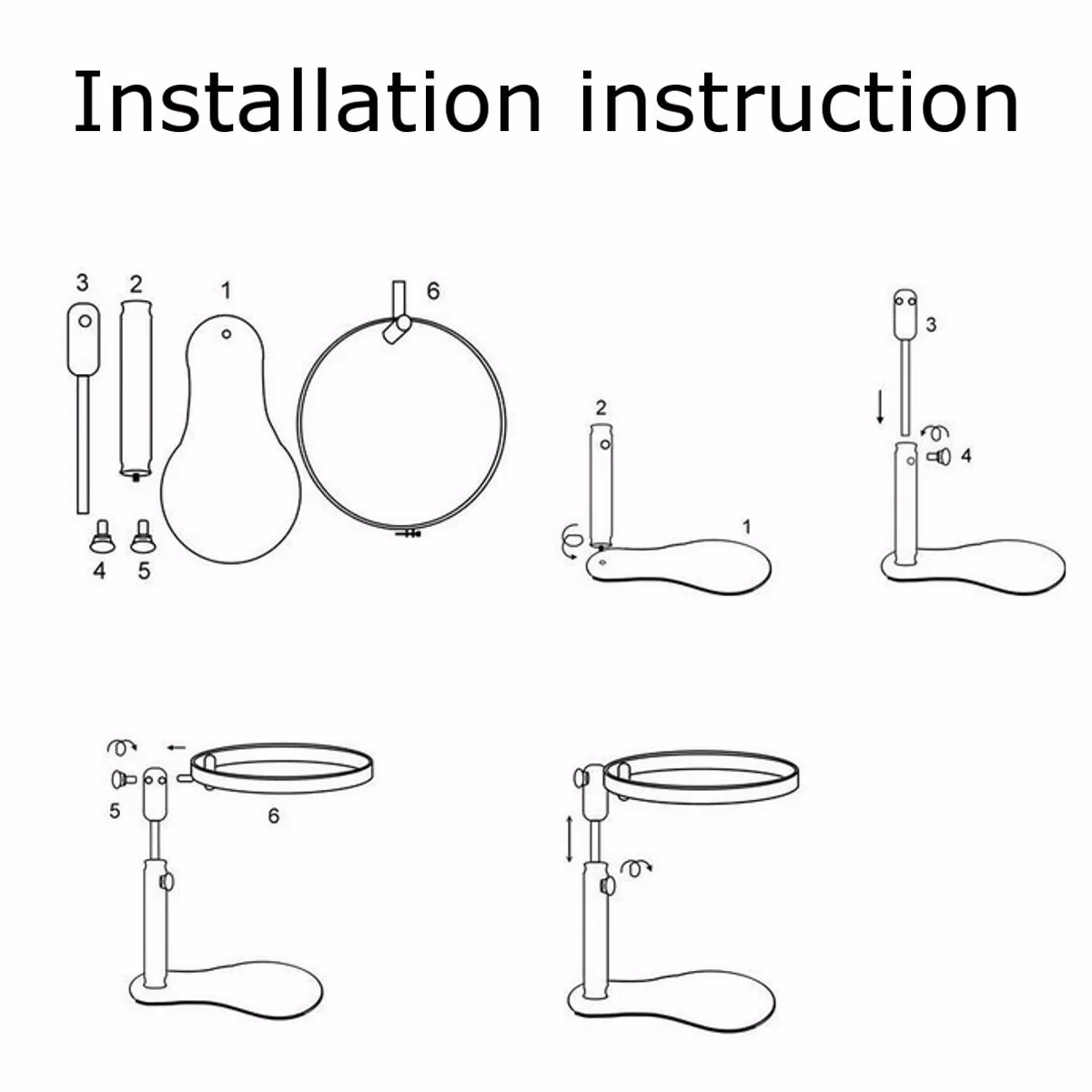 Installation instruction

3 2 1 6

4 5

2

1

3

4

5

6