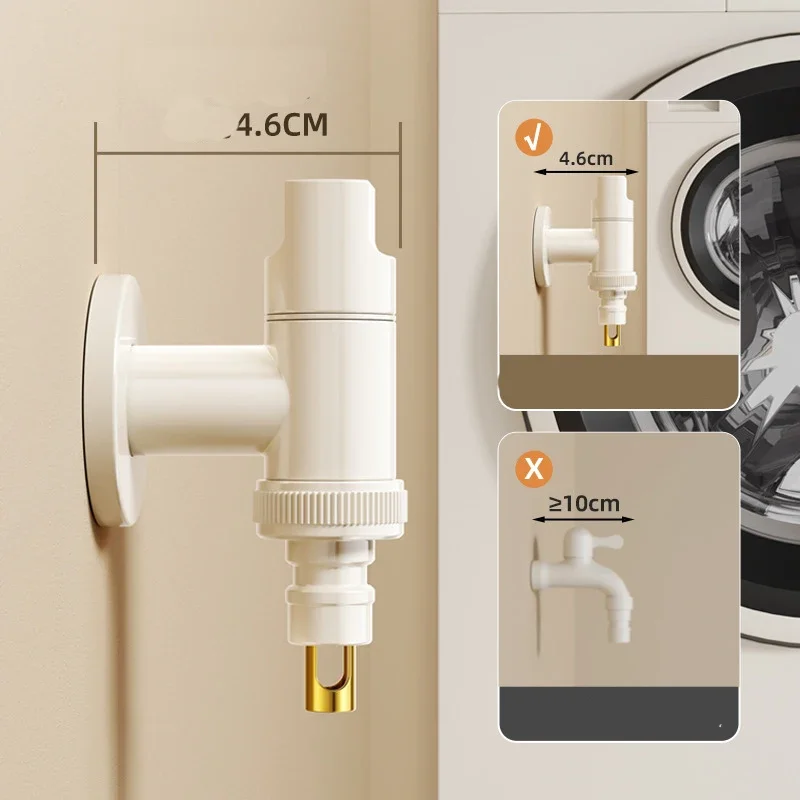 4.6CM

√

4.6cm

X

≥10cm