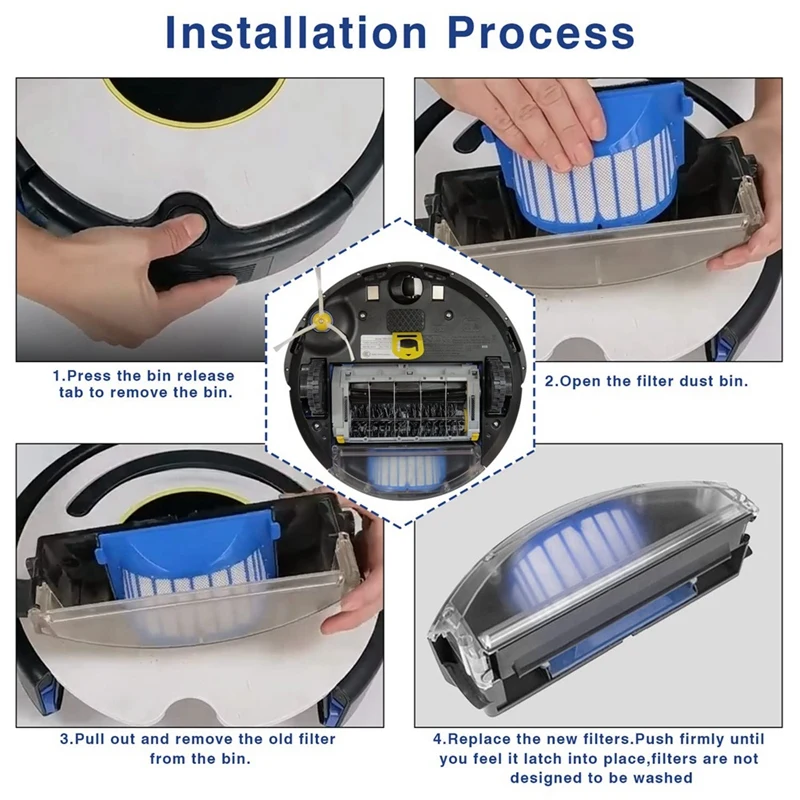 Installation Process

1.Press the bin release tab to remove the bin.

2.Open the filter dust bin.

3.Pull out and remove the old filter from the bin.

4.Replace the new filters.Push firmly until you feel it latch into place,filters are not designed to be washed