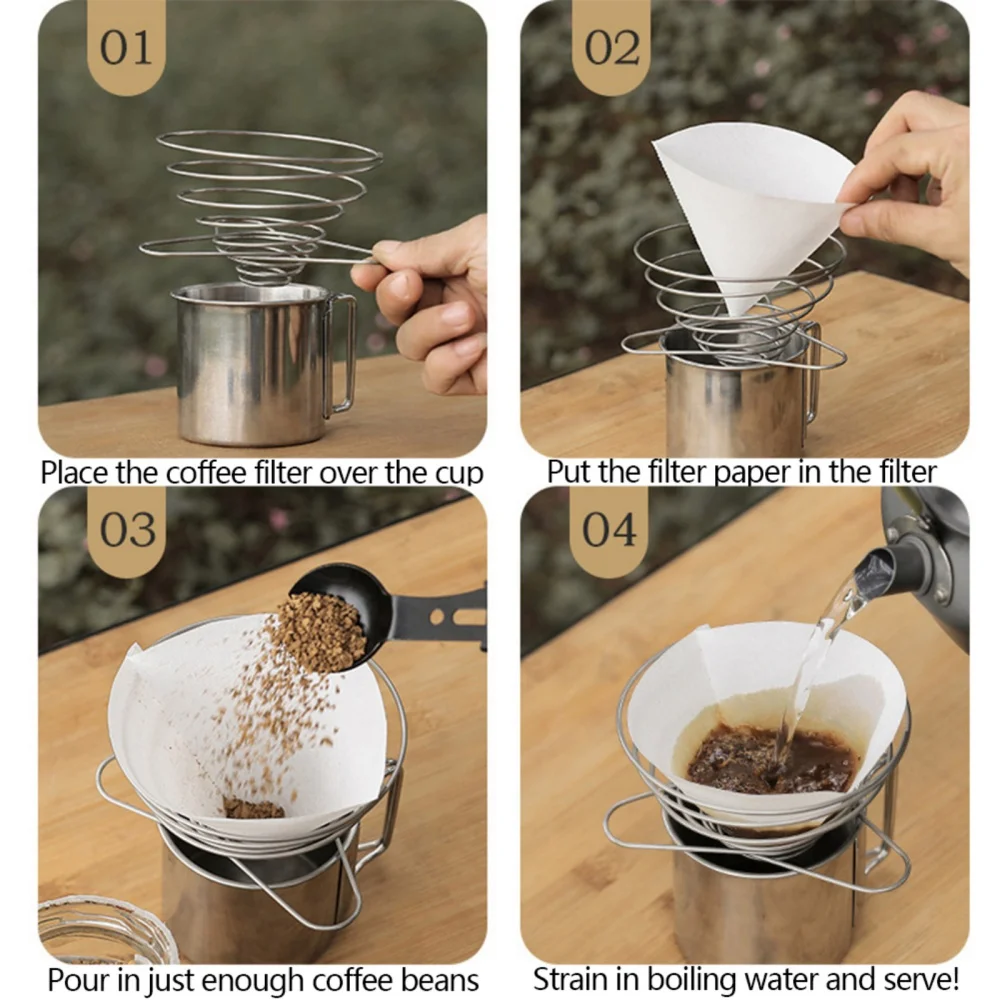 01

Place the coffee filter over the cup

02

Put the filter paper in the filter

03

Pour in just enough coffee beans

04

Strain in boiling water and serve!