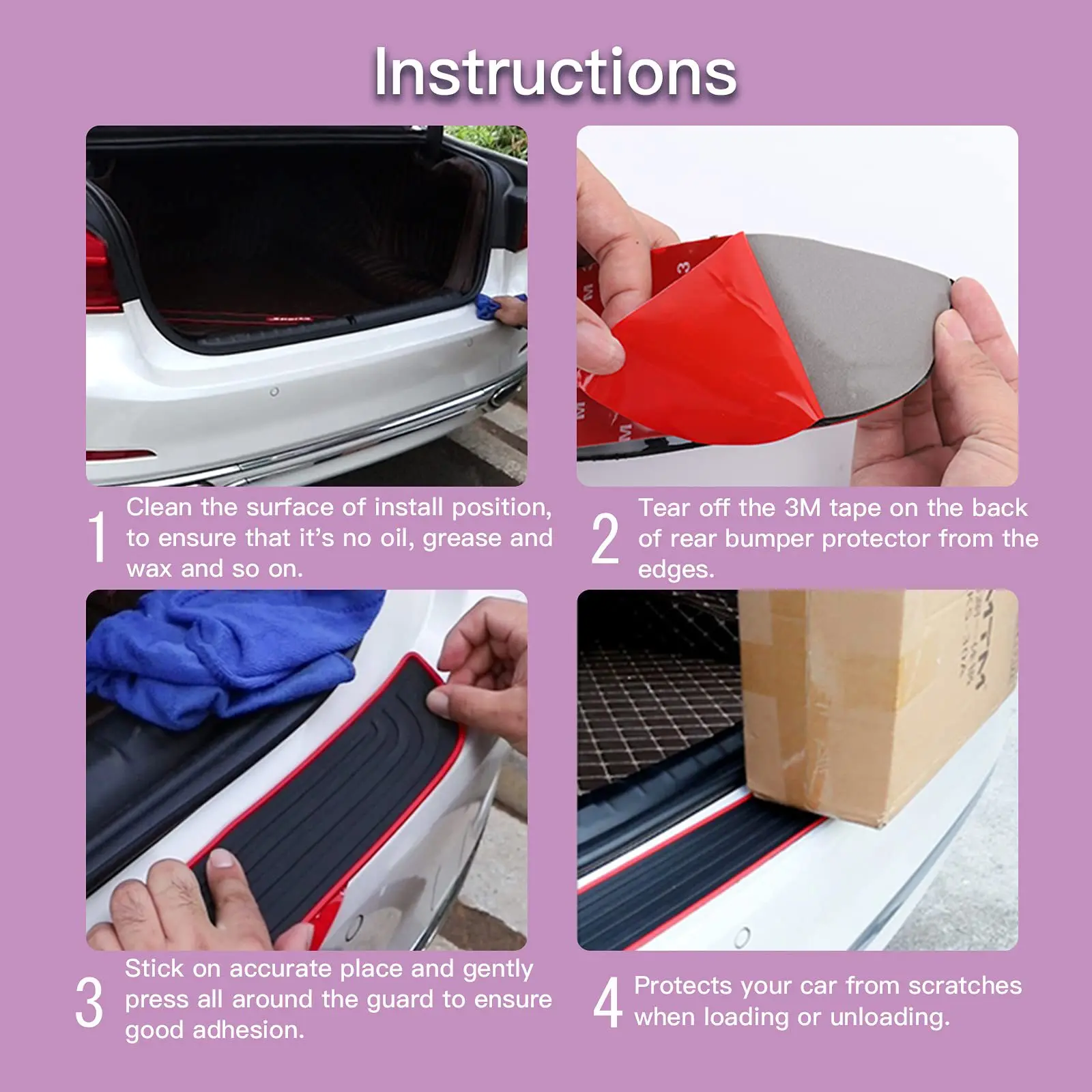 Instructions

1 Clean the surface of install position, to ensure that it's no oil, grease and wax and so on.

2 Tear off the 3M tape on the back of rear bumper protector from the edges.

3 Stick on accurate place and gently press all around the guard to ensure good adhesion.

4 Protects your car from scratches when loading or unloading.