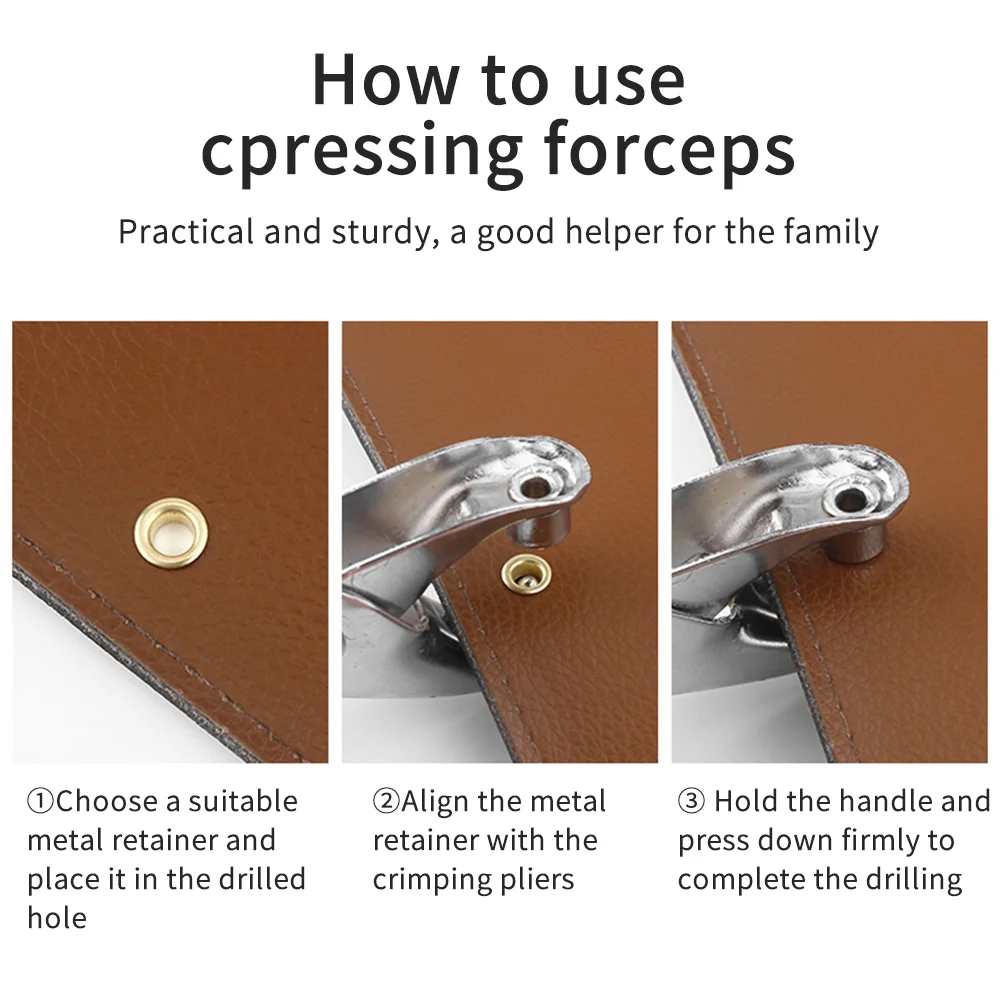 How to use cpressing forceps

Practical and sturdy, a good helper for the family

①Choose a suitable metal retainer and place it in the drilled hole

②Align the metal retainer with the crimping pliers

③ Hold the handle and press down firmly to complete the drilling