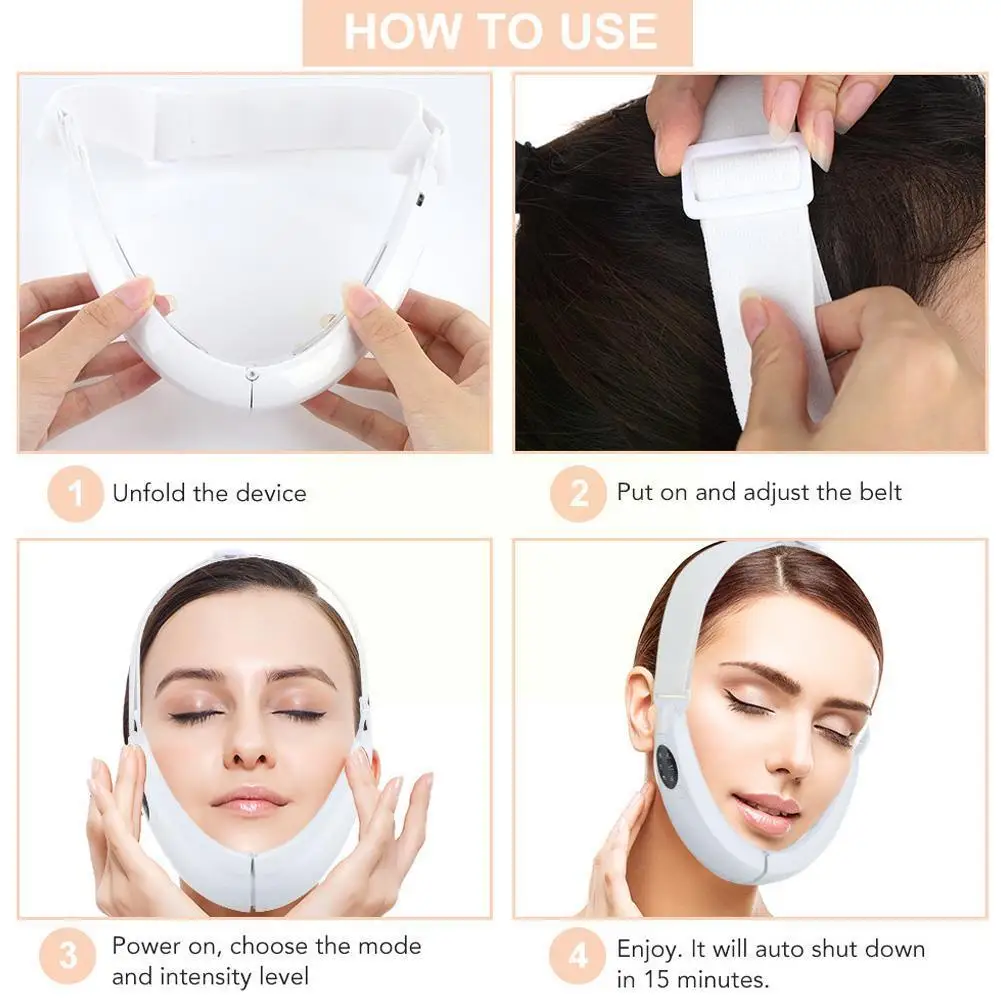 HOW TO USE

1 Unfold the device

2 Put on and adjust the belt

3 Power on, choose the mode and intensity level

4 Enjoy. It will auto shut down in 15 minutes.