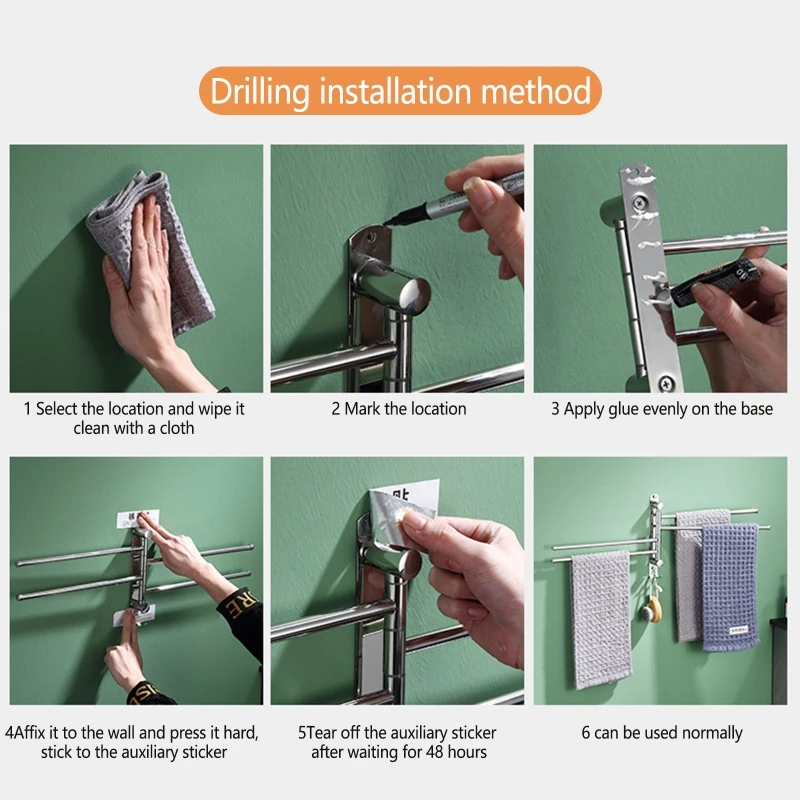 Drilling installation method

1 Select the location and wipe it clean with a cloth

2 Mark the location

3 Apply glue evenly on the base

4Affix it to the wall and press it hard, stick to the auxiliary sticker

5Tear off the auxiliary sticker after waiting for 48 hours

6 can be used normally