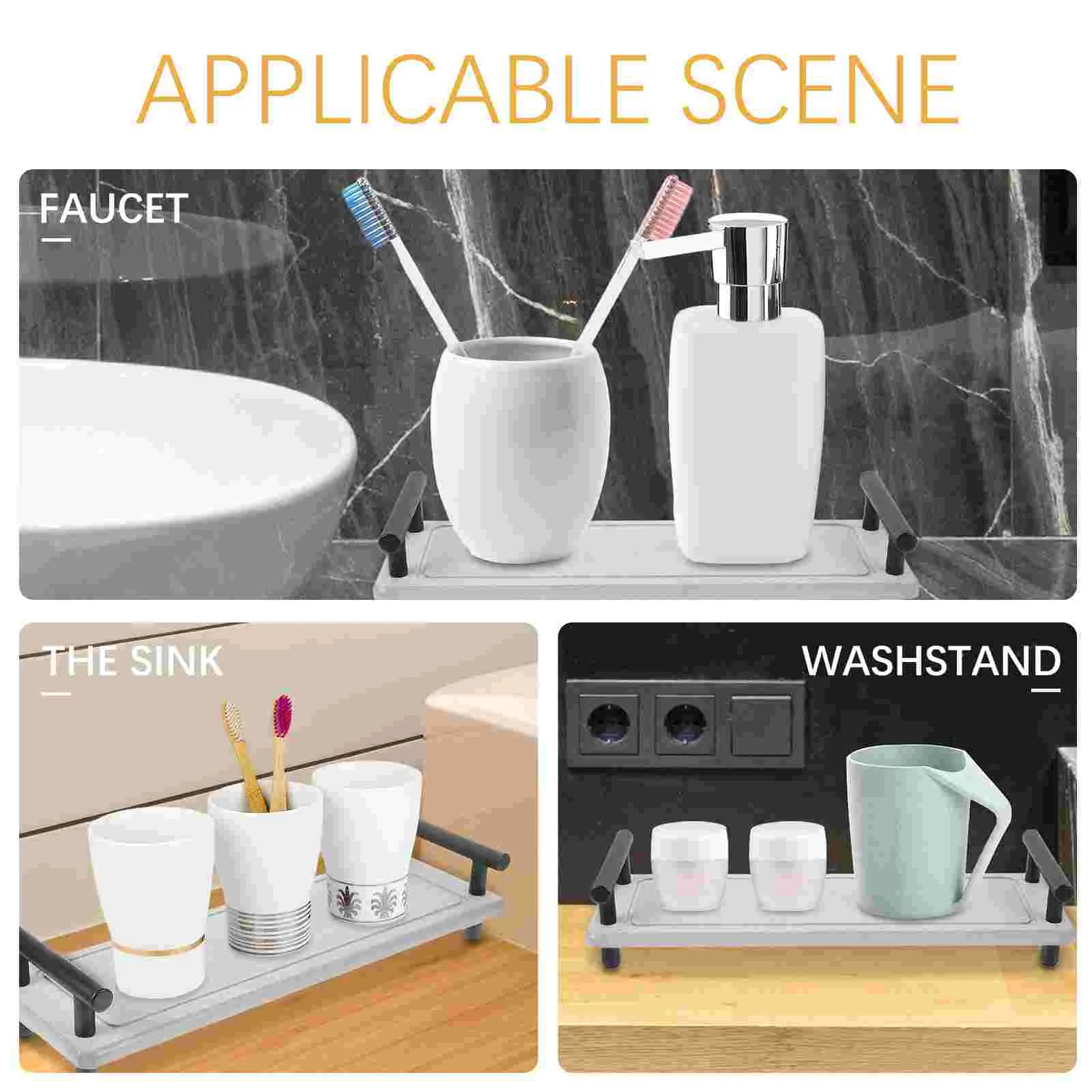 APPLICABLE SCENE

FAUCET

THE SINK

WASHSTAND