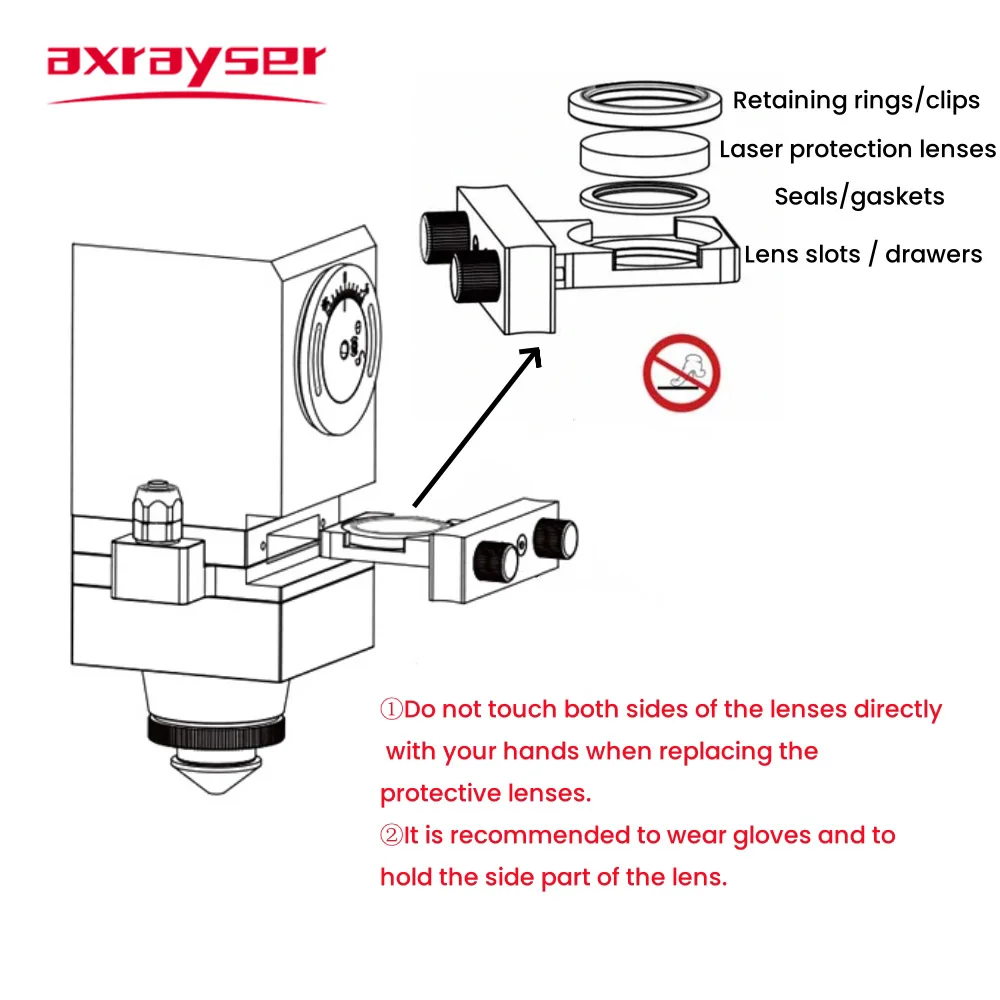 axrayser

Retaining rings/clips
Laser protection lenses
Seals/gaskets
Lens slots / drawers

①Do not touch both sides of the lenses directly with your hands when replacing the protective lenses.
②It is recommended to wear gloves and to hold the side part of the lens.