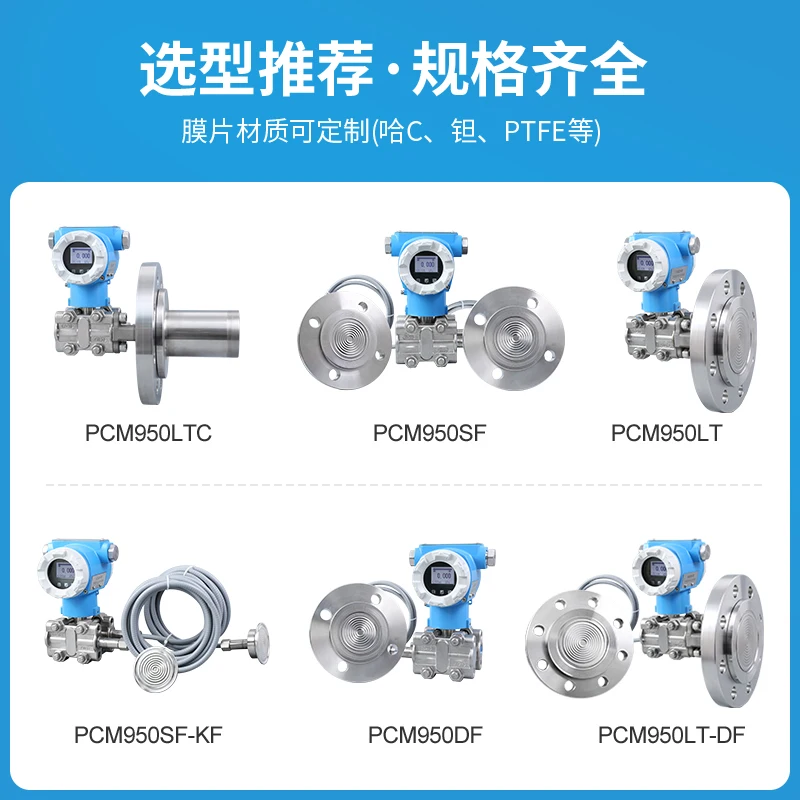 选型推荐·规格齐全

膜片材质可定制(哈C、钽、PTFE等)

0.000

PCM950LTC

0.000

PCM950SF

0.000

PCM950LT

0.000

PCM950SF-KF

0.000

PCM950DF

0.000

PCM950LT-DF