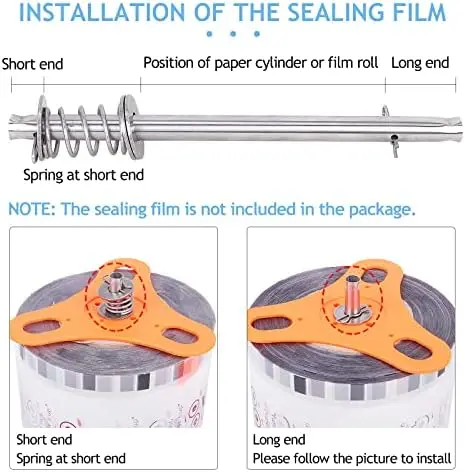 INSTALLATION OF THE SEALING FILM

Short end

Position of paper cylinder or film roll

Long end

Spring at short end

NOTE: The sealing film is not included in the package.

Short end
Spring at short end

Long end
Please follow the picture to install