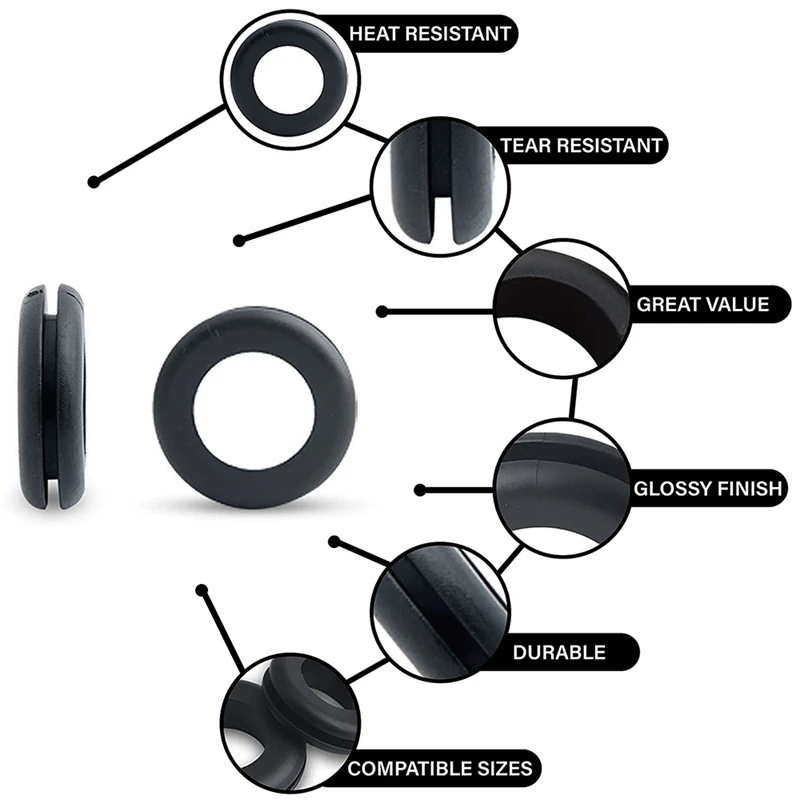 HEAT RESISTANT

TEAR RESISTANT

GREAT VALUE

GLOSSY FINISH

DURABLE

COMPATIBLE SIZES