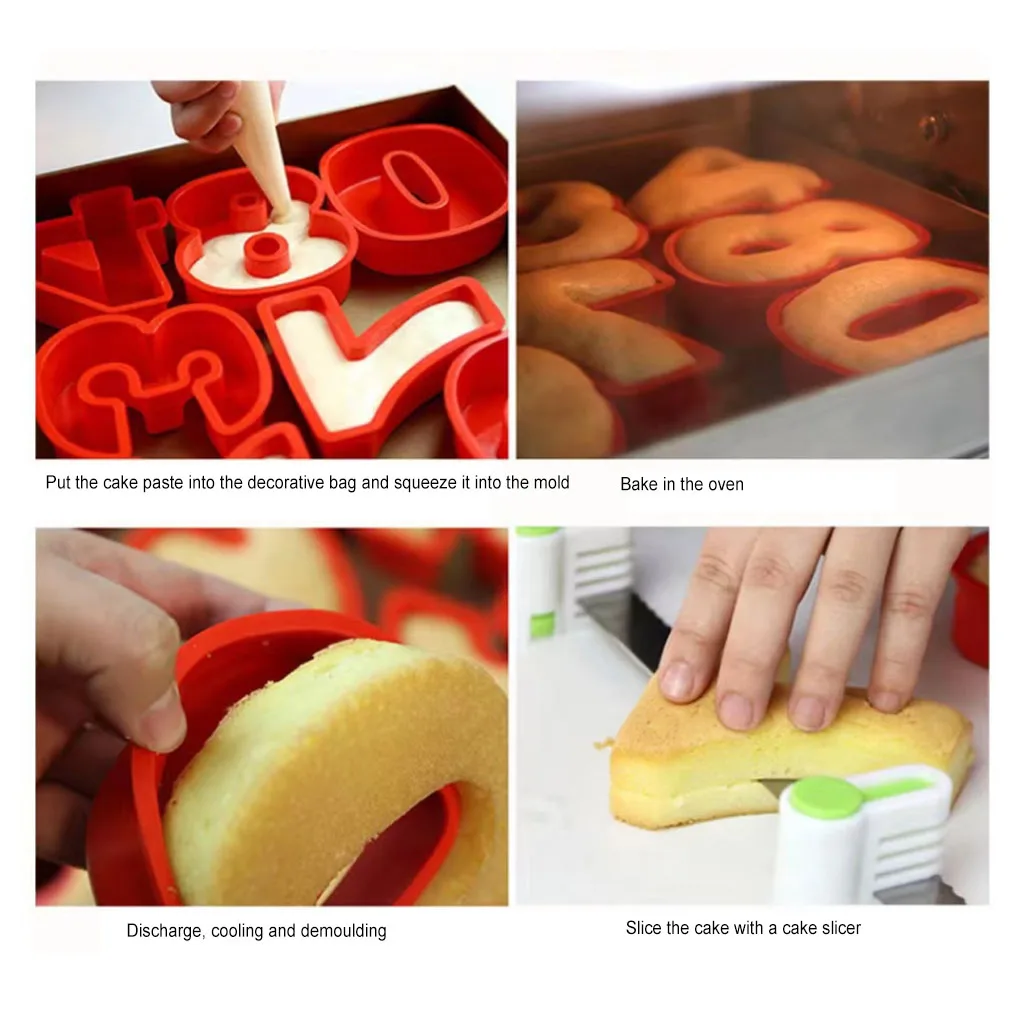 Put the cake paste into the decorative bag and squeeze it into the mold

Bake in the oven

Discharge, cooling and demoulding

Slice the cake with a cake slicer