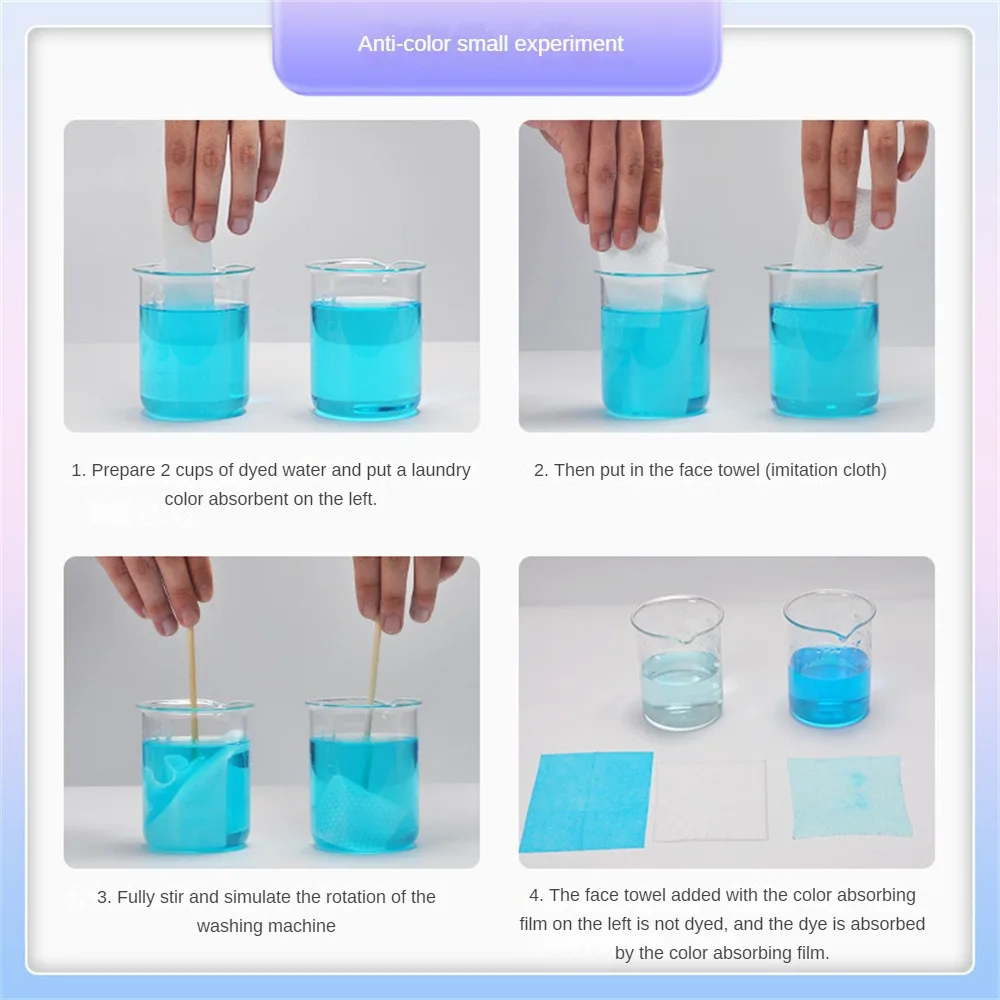 Anti-color small experiment

1. Prepare 2 cups of dyed water and put a laundry color absorbent on the left.

2. Then put in the face towel (imitation cloth)

3. Fully stir and simulate the rotation of the washing machine

4. The face towel added with the color absorbing film on the left is not dyed, and the dye is absorbed by the color absorbing film.