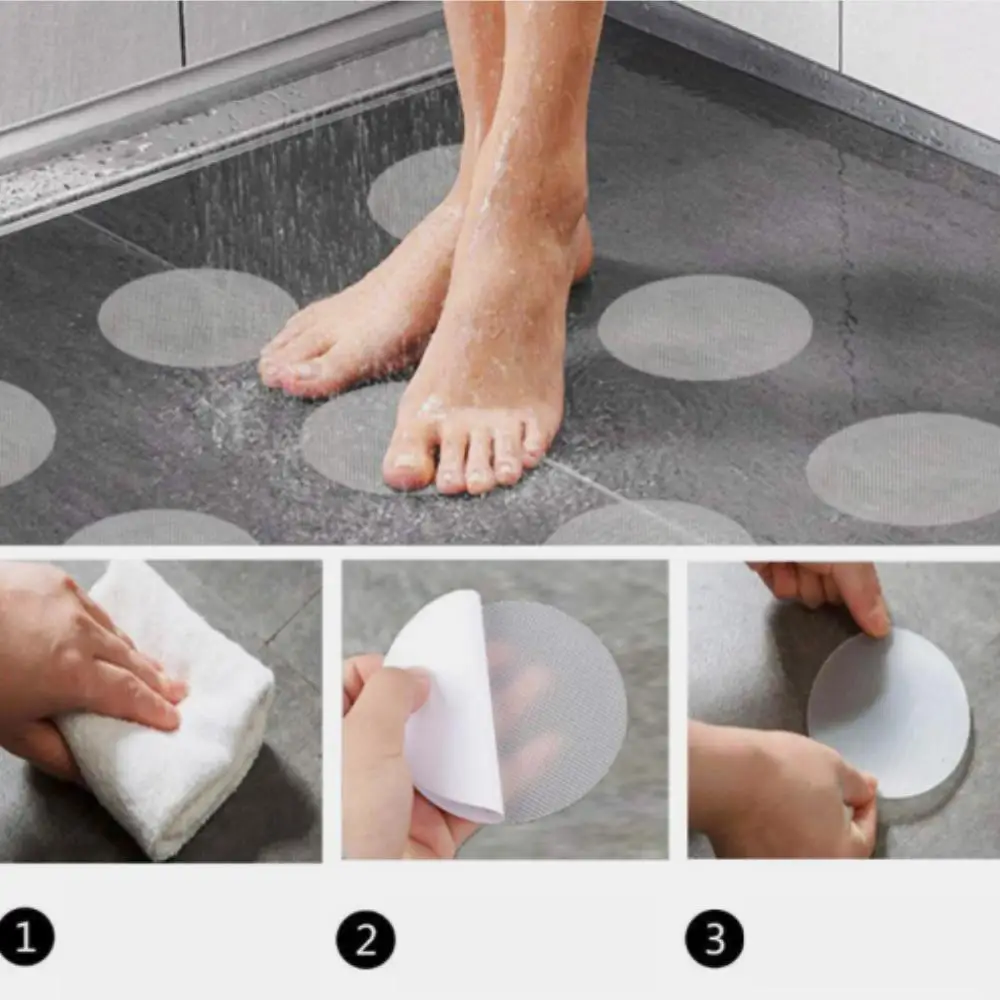 1

2

3