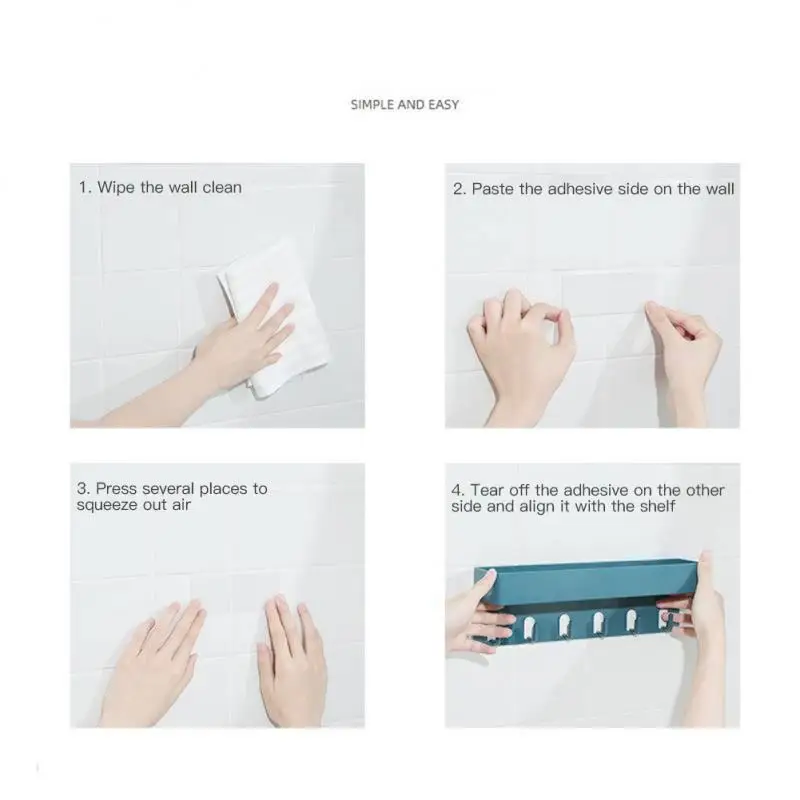 SIMPLE AND EASY

1. Wipe the wall clean

2. Paste the adhesive side on the wall

3. Press several places to squeeze out air

4. Tear off the adhesive on the other side and align it with the shelf