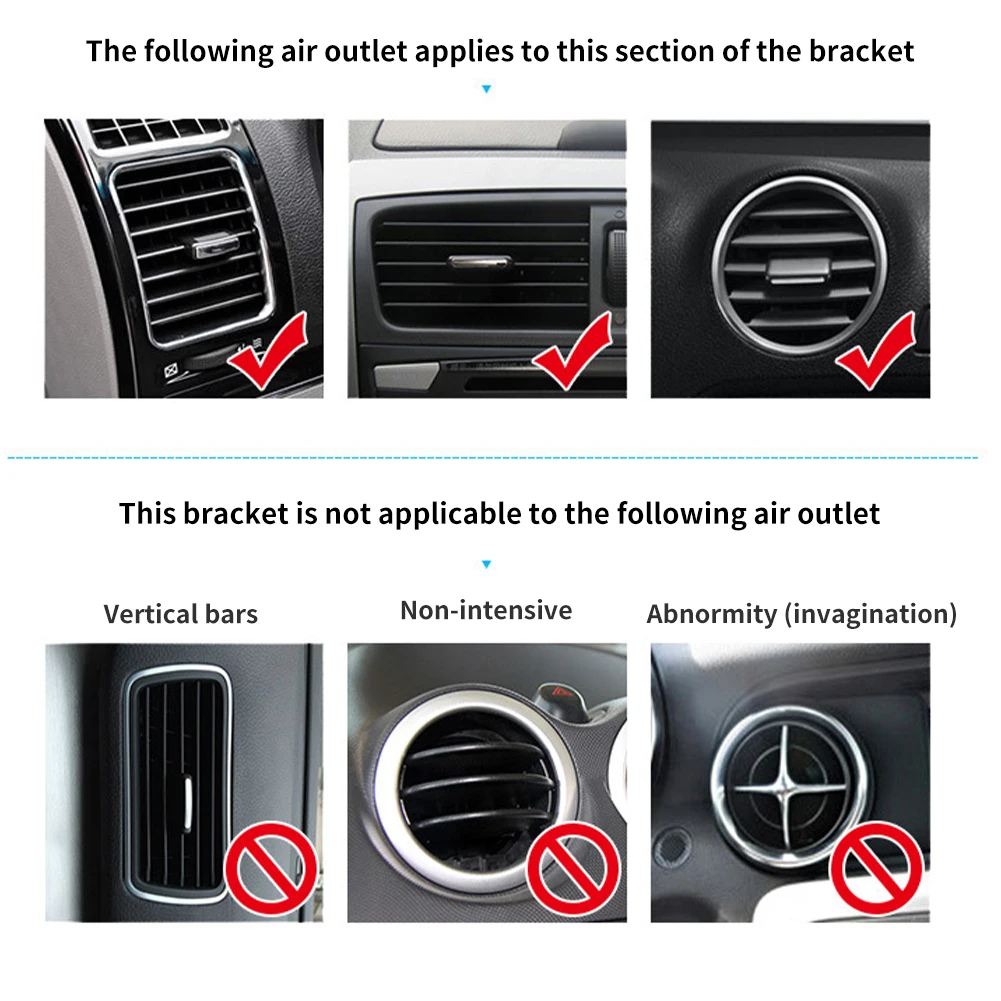 The following air outlet applies to this section of the bracket

This bracket is not applicable to the following air outlet

Vertical bars

Non-intensive

Abnormity (invagination)