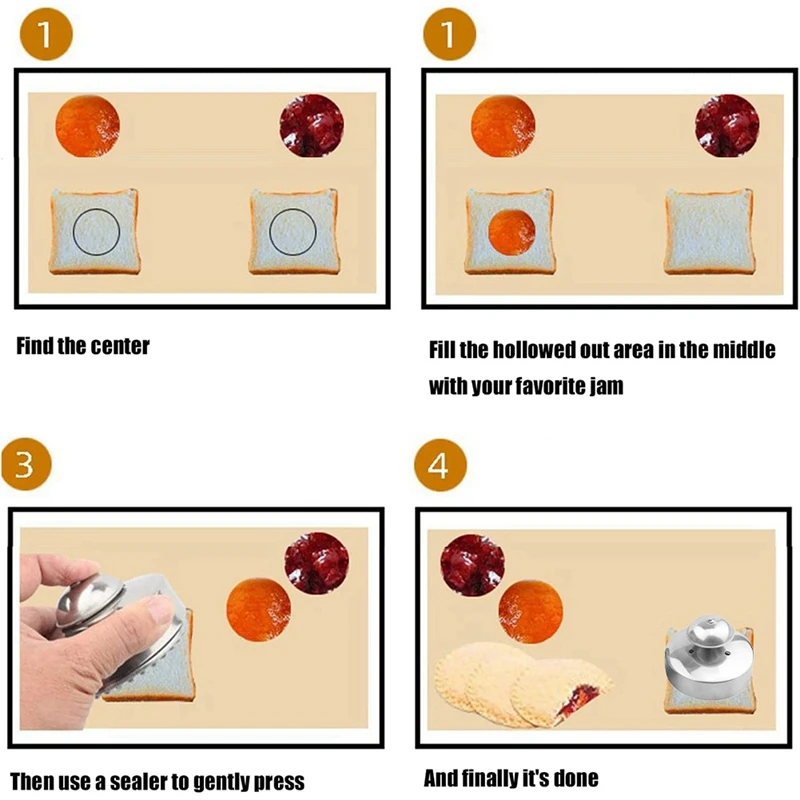 1

Find the center

1

Fill the hollowed out area in the middle with your favorite jam

3

Then use a sealer to gently press

4

And finally it's done