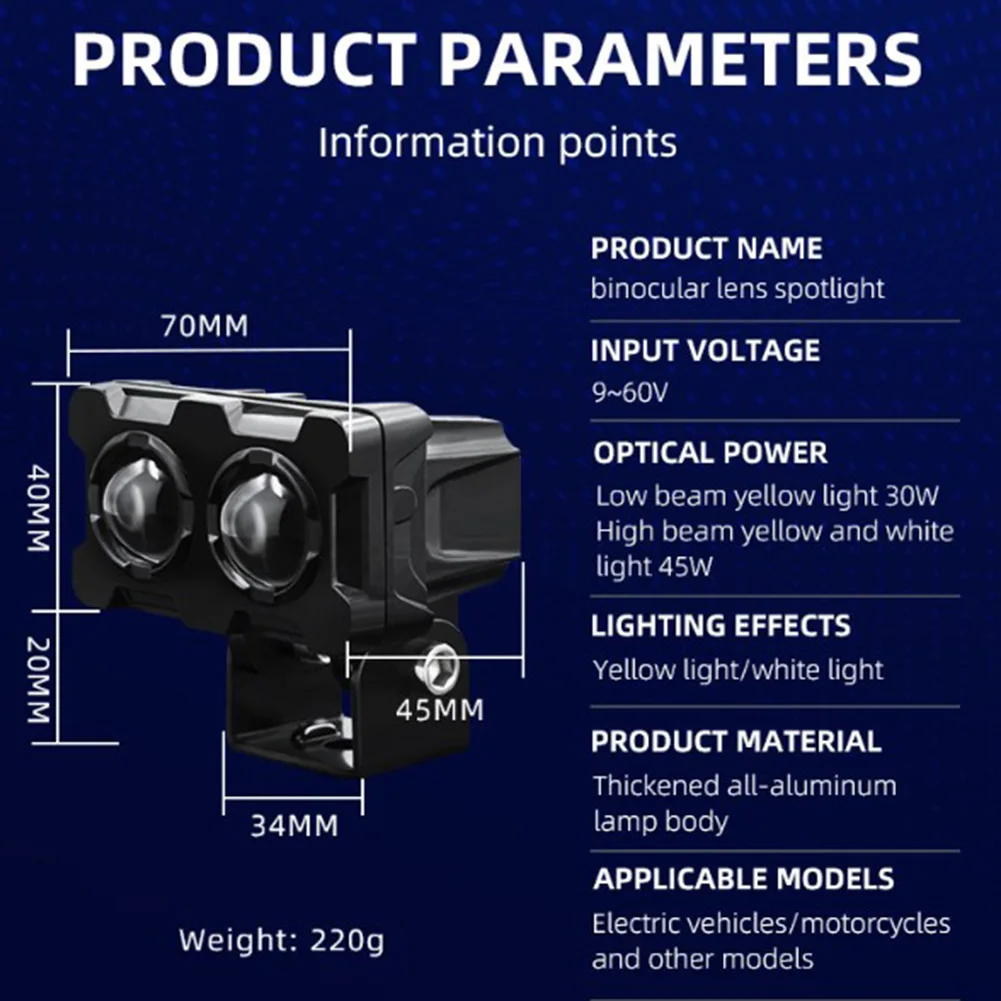 PRODUCT PARAMETERS

Information points

70MM

40MM

20MM

45MM

34MM

Weight: 220g

PRODUCT NAME
binocular lens spotlight

INPUT VOLTAGE
9~60V

OPTICAL POWER
Low beam yellow light 30W
High beam yellow and white light 45W

LIGHTING EFFECTS
Yellow light/white light

PRODUCT MATERIAL
Thickened all-aluminum lamp body

APPLICABLE MODELS
Electric vehicles/motorcycles and other models