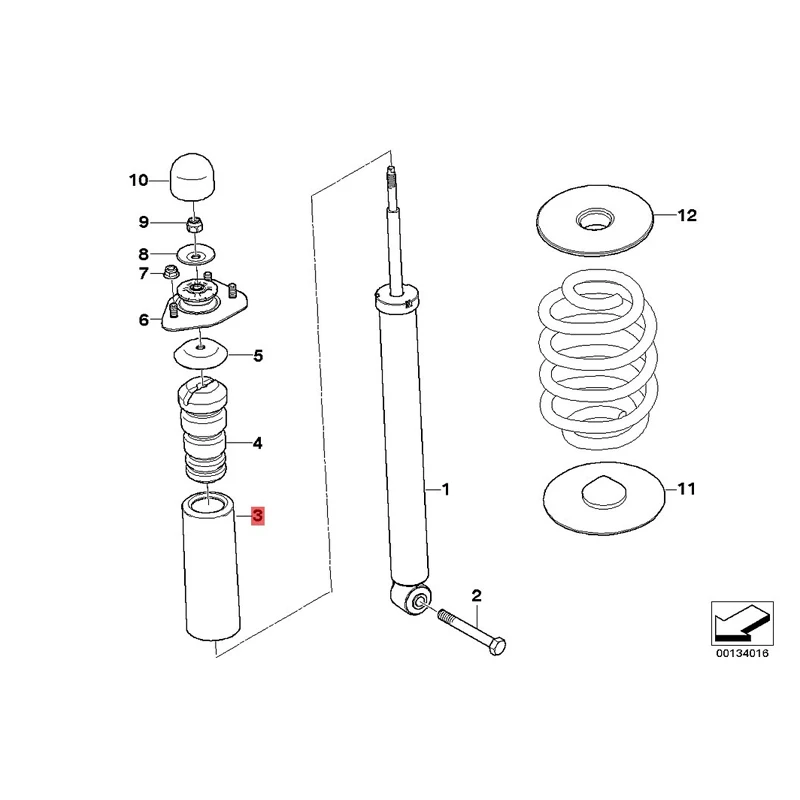 10
9
8
7
6
5
4
3
1
2
12
11
00134016