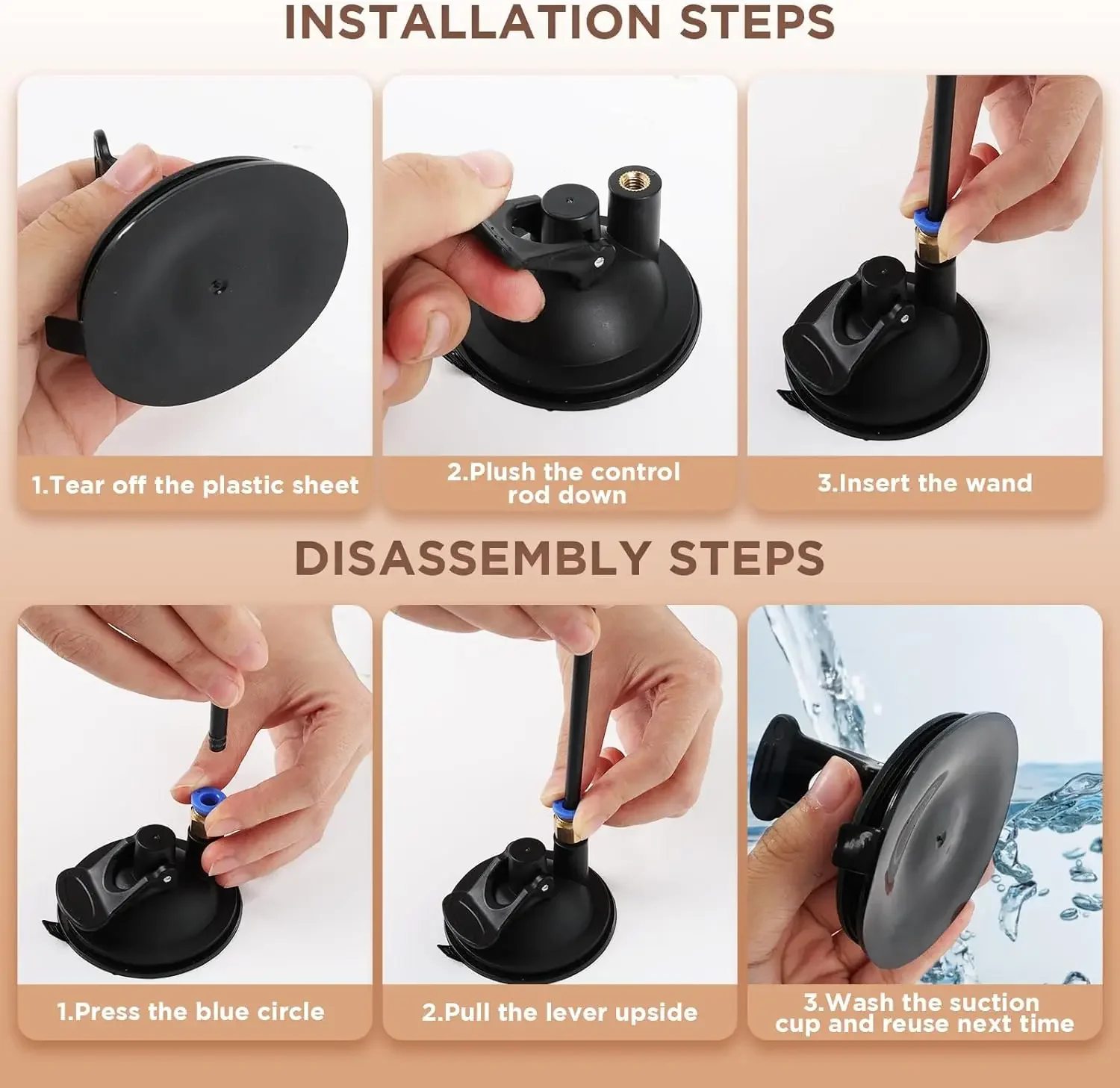 INSTALLATION STEPS

1.Tear off the plastic sheet

2.Plush the control rod down

3.Insert the wand

DISASSEMBLY STEPS

1.Press the blue circle

2.Pull the lever upside

3.Wash the suction cup and reuse next time