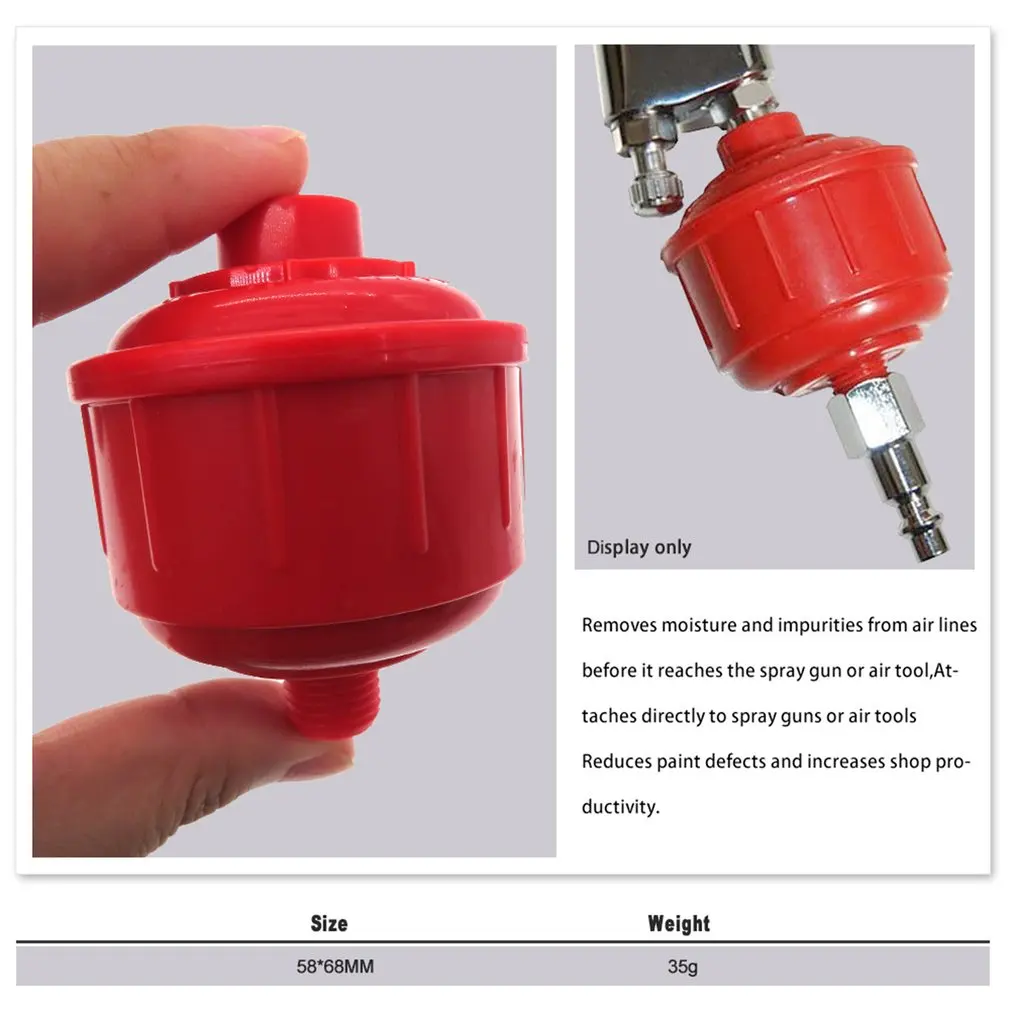 Display only

Removes moisture and impurities from air lines before it reaches the spray gun or air tool,Attaches directly to spray guns or air tools

Reduces paint defects and increases shop productivity.

| Size | Weight |
|---|---|
| 58*68MM | 35g |